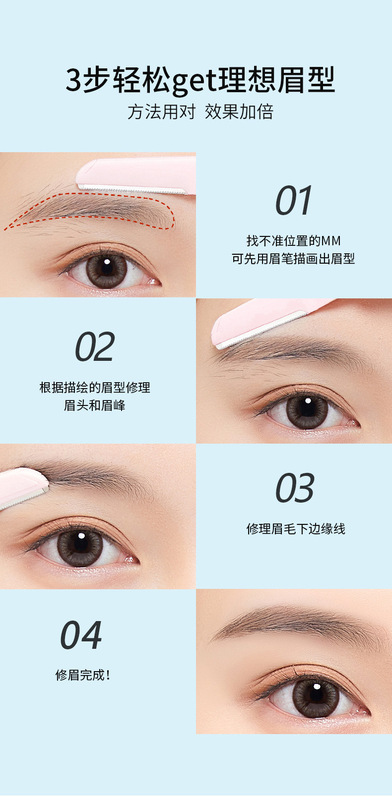 3步轻松get理想眉型
方法用对 效果加倍

01
找不准位置的MM
可先用眉笔描画出眉型

02
根据描绘的眉型修理
眉头和眉峰

03
修理眉毛下边缘线

04
修眉完成！