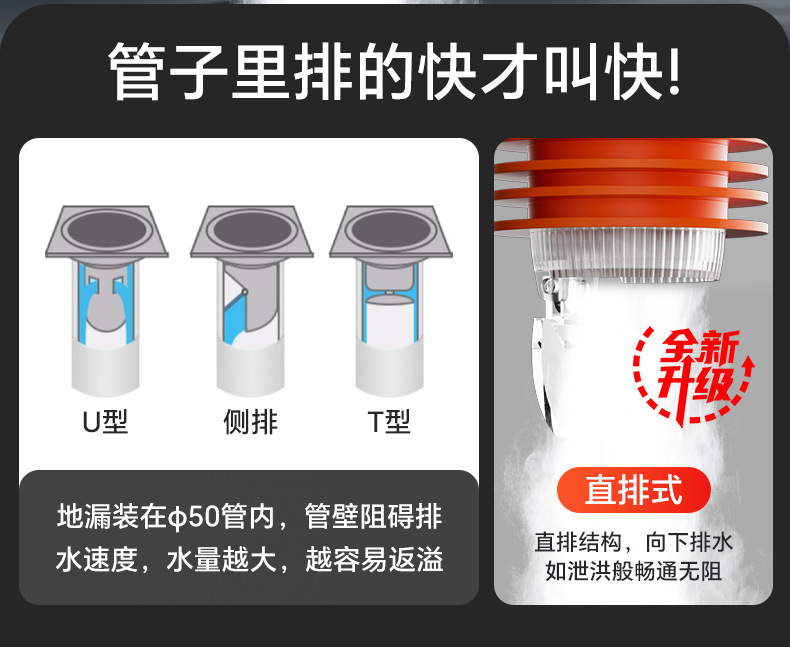 管子里排的快才叫快!

U型

侧排

T型

地漏装在φ50管内，管壁阻碍排水速度，水量越大，越容易返溢

全新升级

直排式

直排结构，向下排水如泄洪般畅通无阻