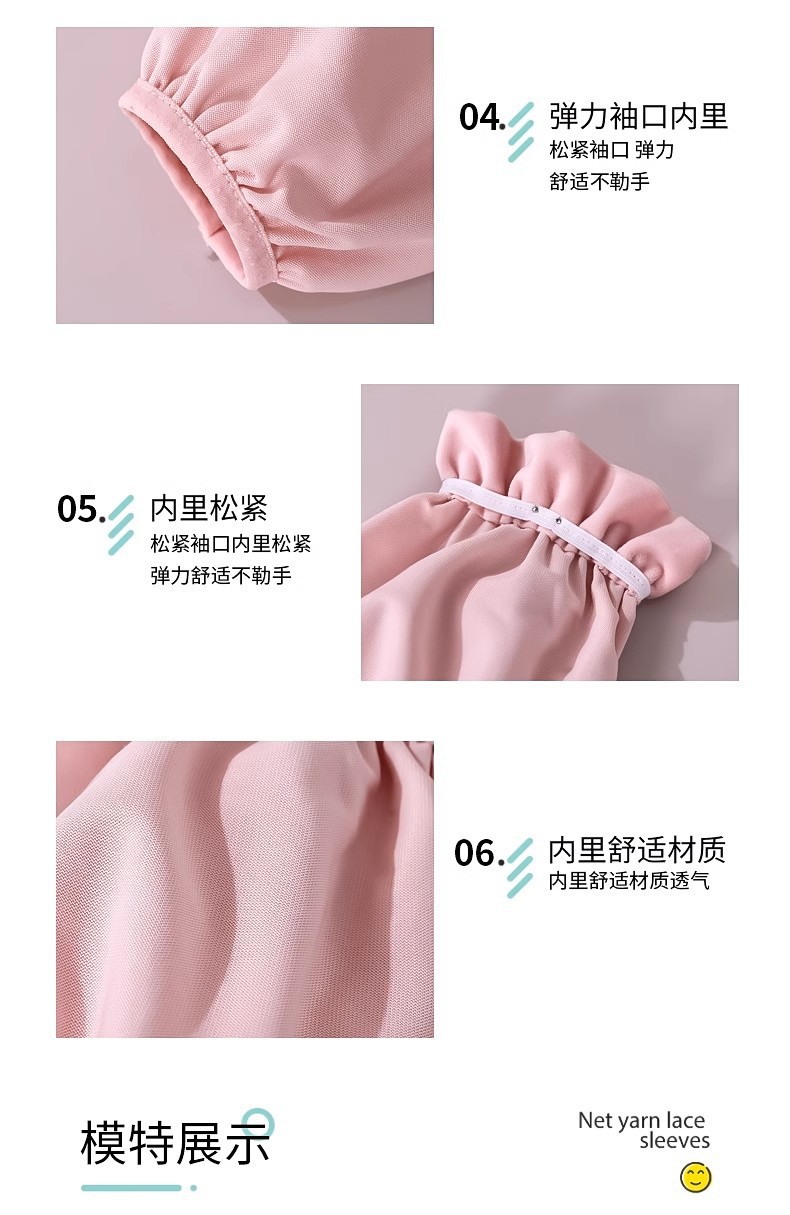 04. 弹力袖口内里
松紧袖口 弹力
舒适不勒手

05. 内里松紧
松紧袖口内里松紧
弹力舒适不勒手

06. 内里舒适材质
内里舒适材质透气

模特展示

Net yarn lace sleeves