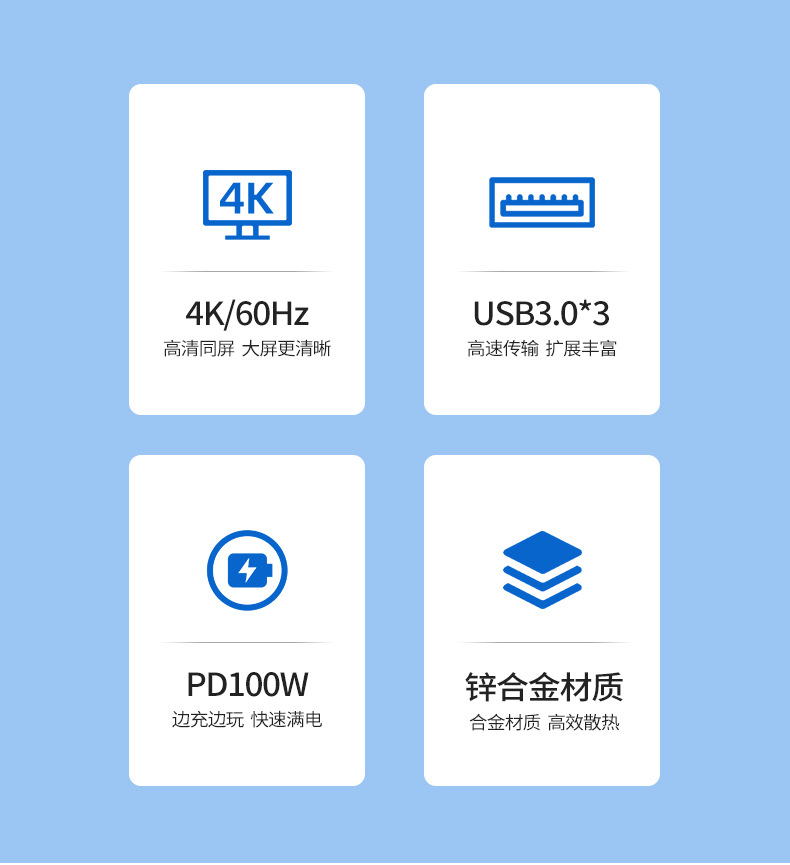 4K

4K/60Hz

高清同屏 大屏更清晰

USB3.0*3

高速传输 扩展丰富

PD100W

边充边玩 快速满电

锌合金材质

合金材质 高效散热