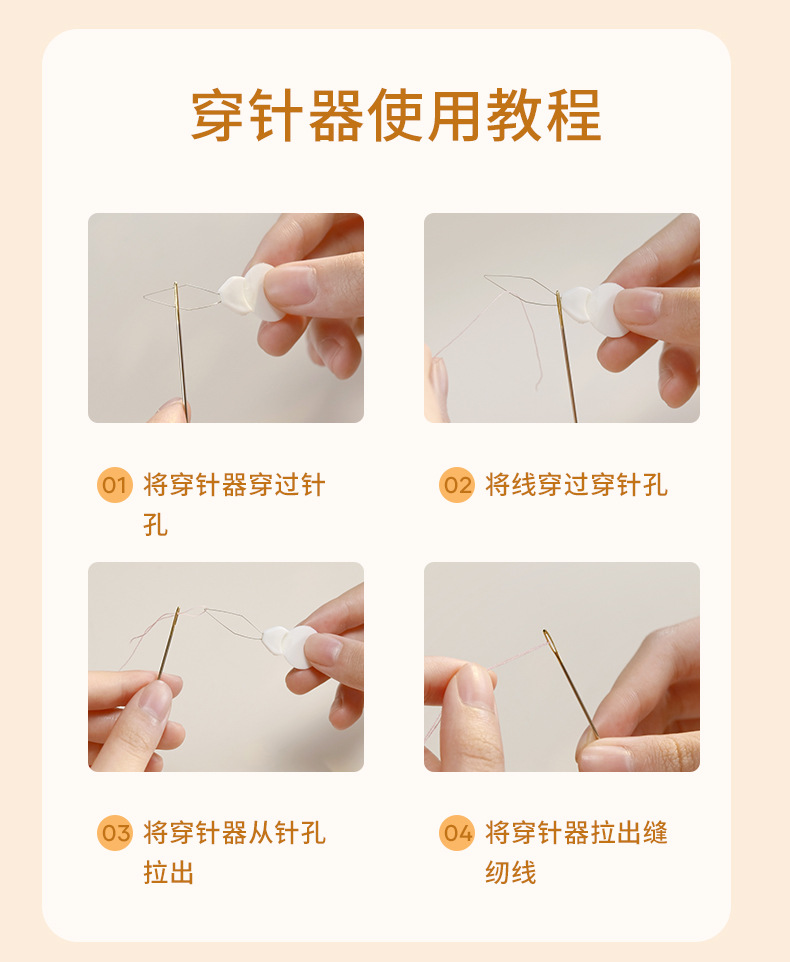 穿针器使用教程

01 将穿针器穿过针孔

02 将线穿过穿针孔

03 将穿针器从针孔拉出

04 将穿针器拉出缝纫线