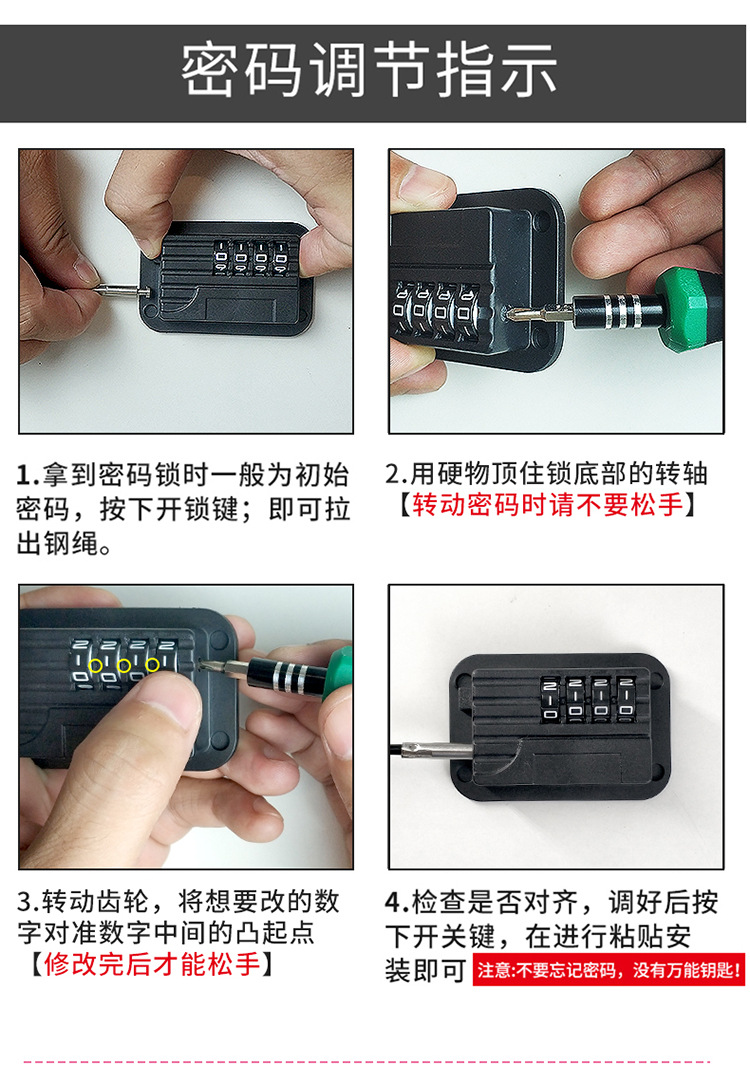 密码调节指示

1.拿到密码锁时一般为初始密码，按下开锁键；即可拉出钢绳。

2.用硬物顶住锁底部的转轴
【转动密码时请不要松手】

3.转动齿轮，将想要改的数字对准数字中间的凸起点
【修改完后才能松手】

4.检查是否对齐，调好后按下开关键，在进行粘贴安装即可 注意:不要忘记密码，没有万能钥匙!