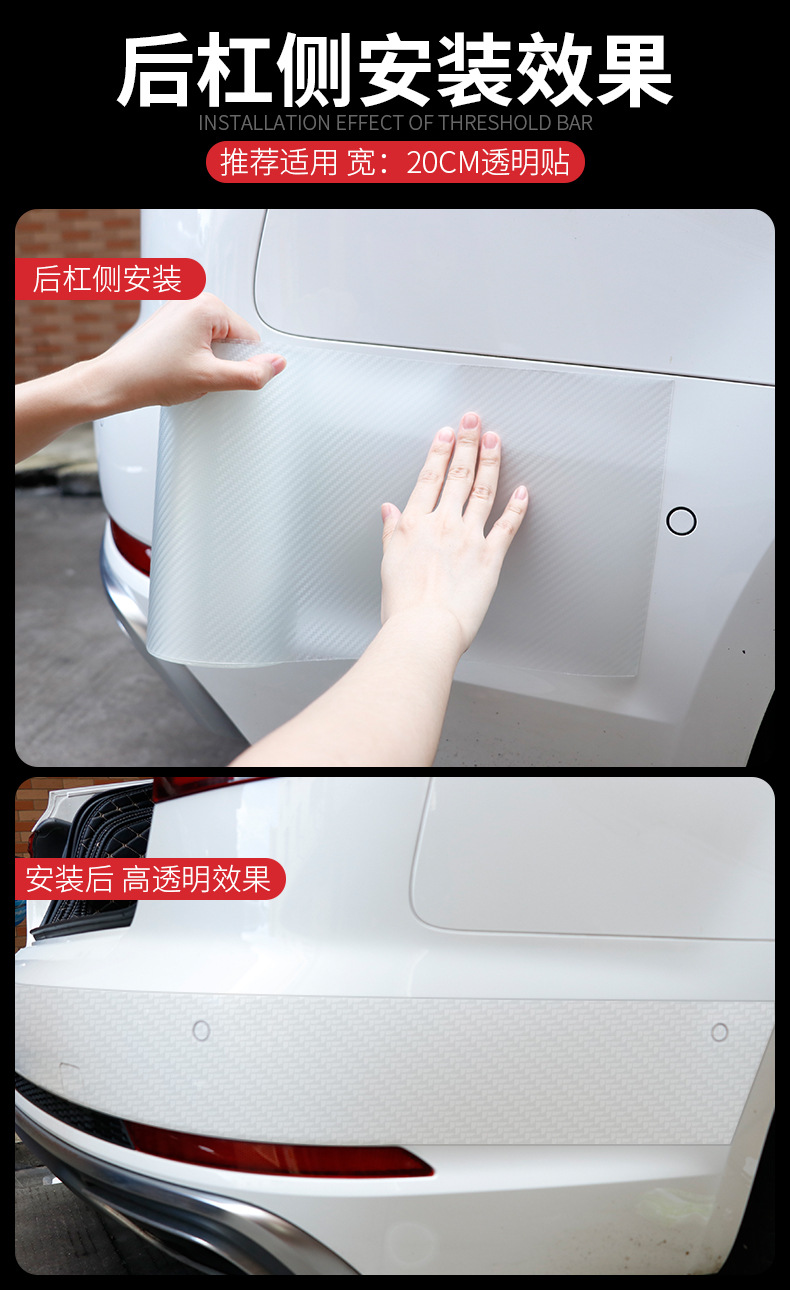 后杠侧安装效果

INSTALLATION EFFECT OF THRESHOLD BAR

推荐适用 宽：20CM透明贴

后杠侧安装

安装后 高透明效果