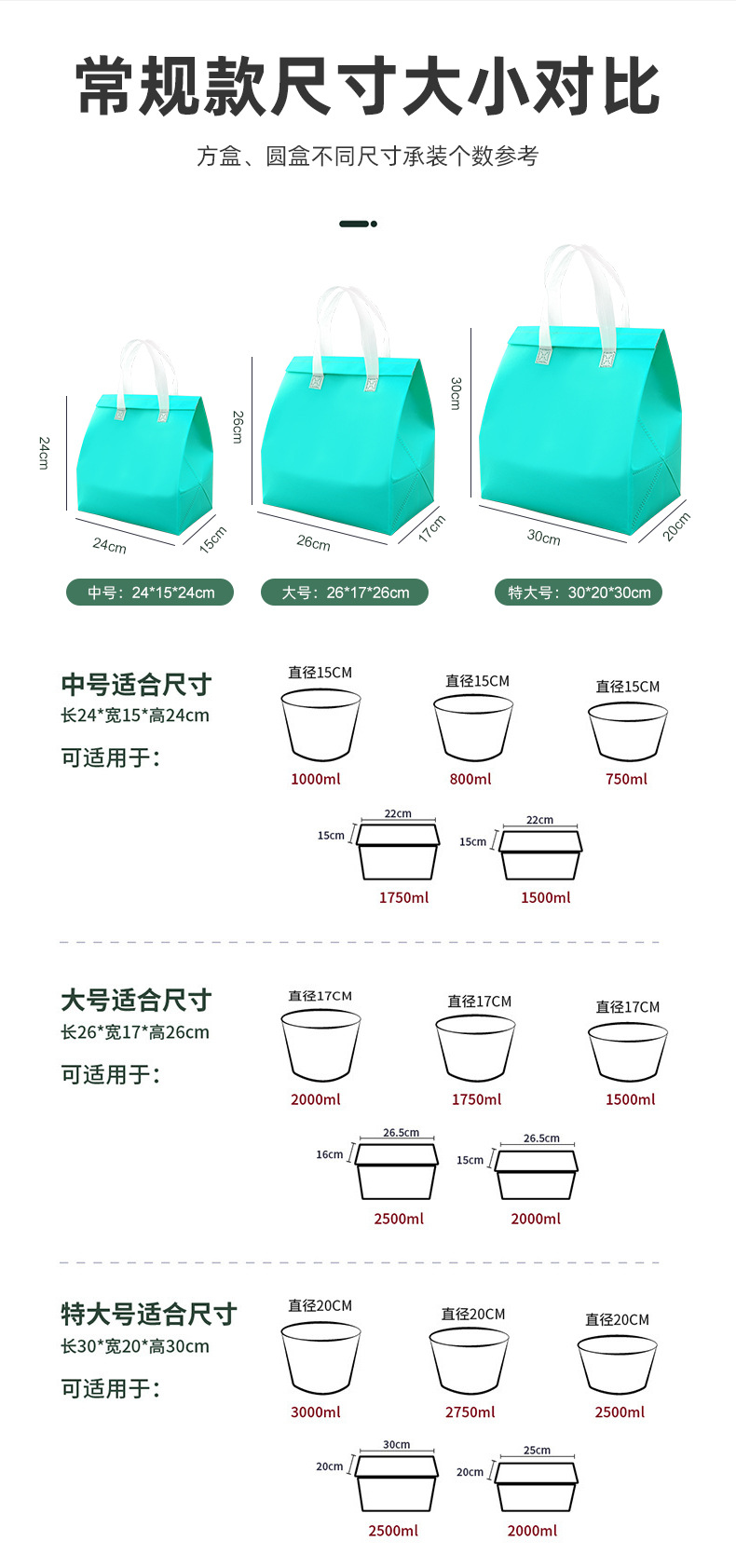 常规款尺寸大小对比

方盒、圆盒不同尺寸承装个数参考

24cm
24cm
15cm
26cm
26cm
17cm
30cm
30cm
20cm

中号：24*15*24cm
大号：26*17*26cm
特大号：30*20*30cm

中号适合尺寸
长24*宽15*高24cm
可适用于：

直径15CM
1000ml
直径15CM
800ml
直径15CM
750ml

22cm
15cm
1750ml
22cm
15cm
1500ml

大号适合尺寸
长26*宽17*高26cm
可适用于：

直径17CM
2000ml
直径17CM
1750ml
直径17CM
1500ml

26.5cm
16cm
2500ml
26.5cm
15cm
2000ml

特大号适合尺寸
长30*宽20*高30cm
可适用于：

直径20CM
3000ml
直径20CM
2750ml
直径20CM
2500ml

30cm
20cm
2500ml
25cm
20cm
2000ml