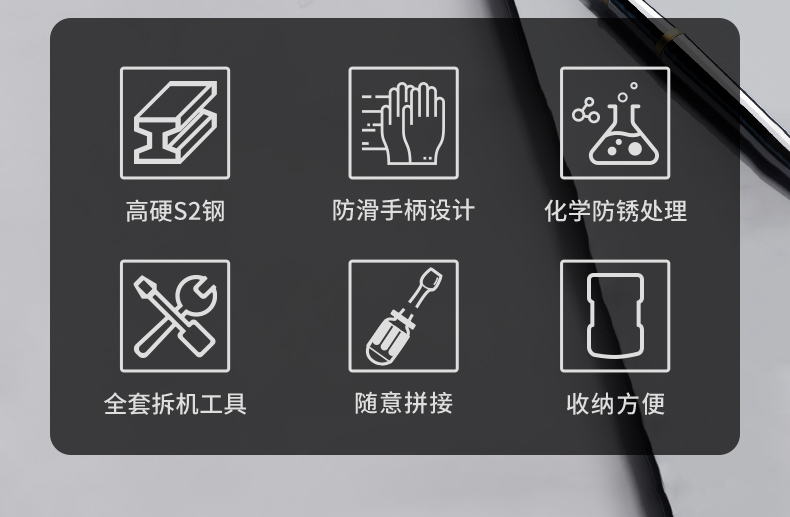 高硬S2钢

防滑手柄设计

化学防锈处理

全套拆机工具

随意拼接

收纳方便