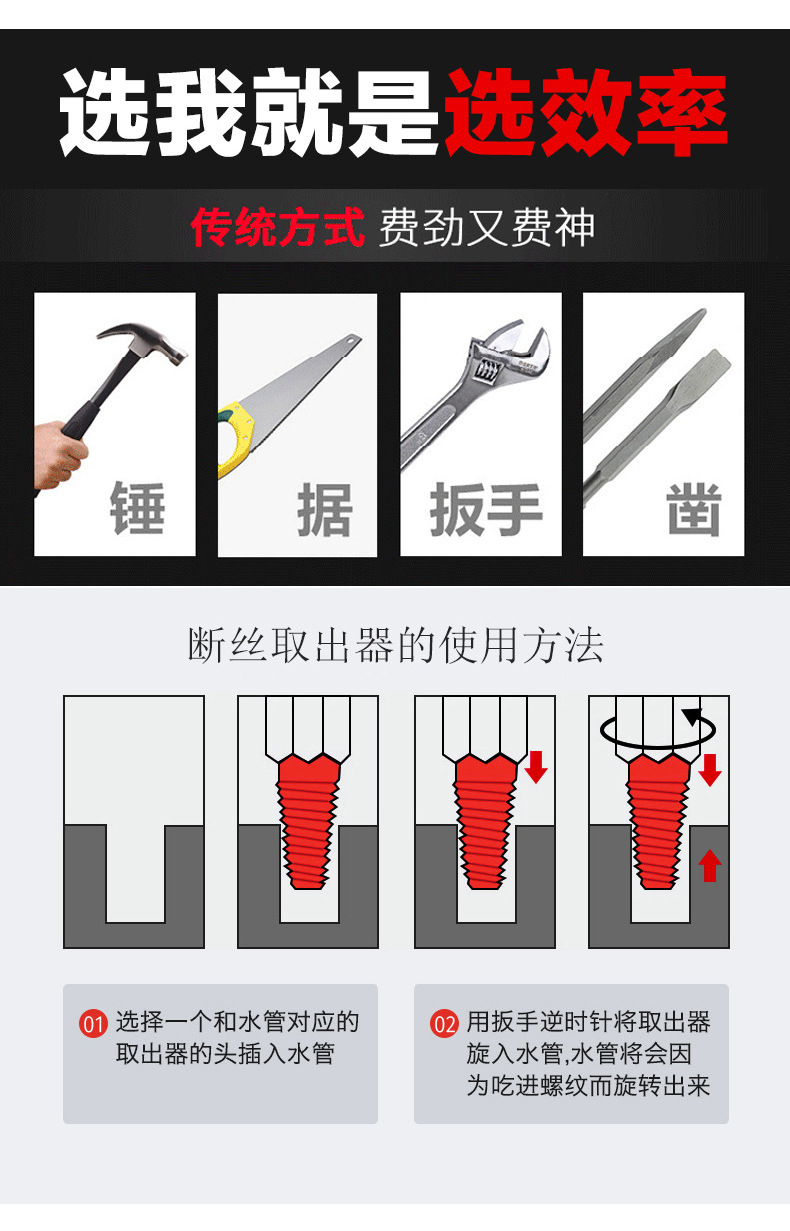 选我就是选效率

传统方式 费劲又费神

锤

据

扳手

凿

断丝取出器的使用方法

01 选择一个和水管对应的取出器的头插入水管

02 用扳手逆时针将取出器旋入水管,水管将会因为吃进螺纹而旋转出来