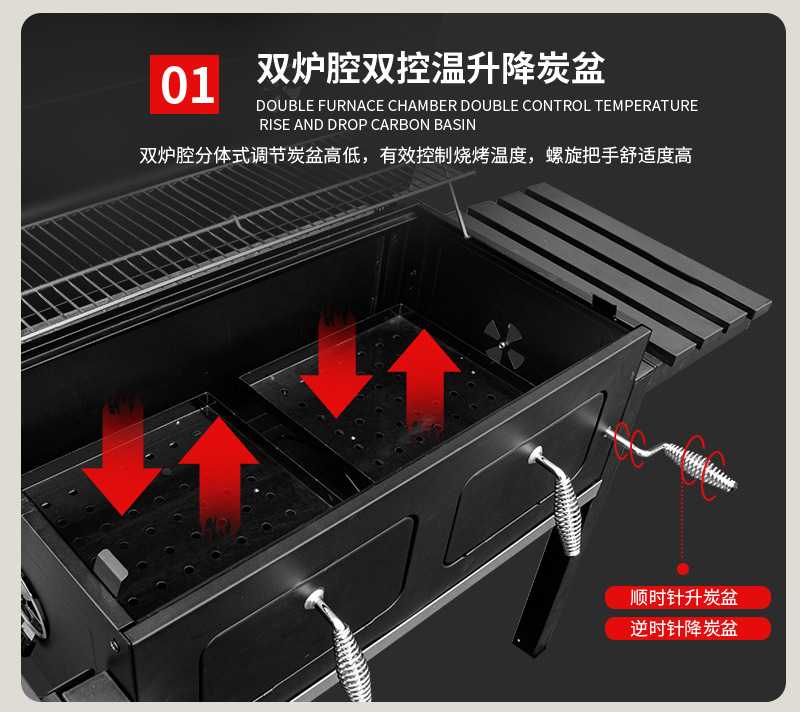 01 双炉腔双控温升降炭盆

DOUBLE FURNACE CHAMBER DOUBLE CONTROL TEMPERATURE RISE AND DROP CARBON BASIN

双炉腔分体式调节炭盆高低，有效控制烧烤温度，螺旋把手舒适度高

顺时针升炭盆

逆时针降炭盆