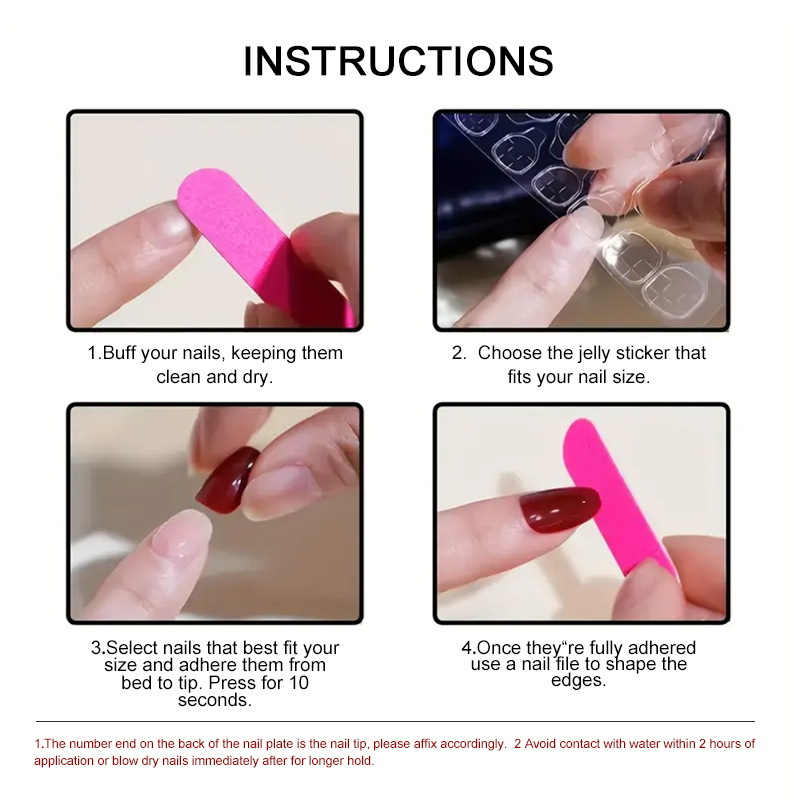 INSTRUCTIONS

1.Buff your nails, keeping them clean and dry.

2. Choose the jelly sticker that fits your nail size.

3.Select nails that best fit your size and adhere them from bed to tip. Press for 10 seconds.

4.Once they"re fully adhered use a nail file to shape the edges.

1.The number end on the back of the nail plate is the nail tip, please affix accordingly. 2 Avoid contact with water within 2 hours of application or blow dry nails immediately after for longer hold.