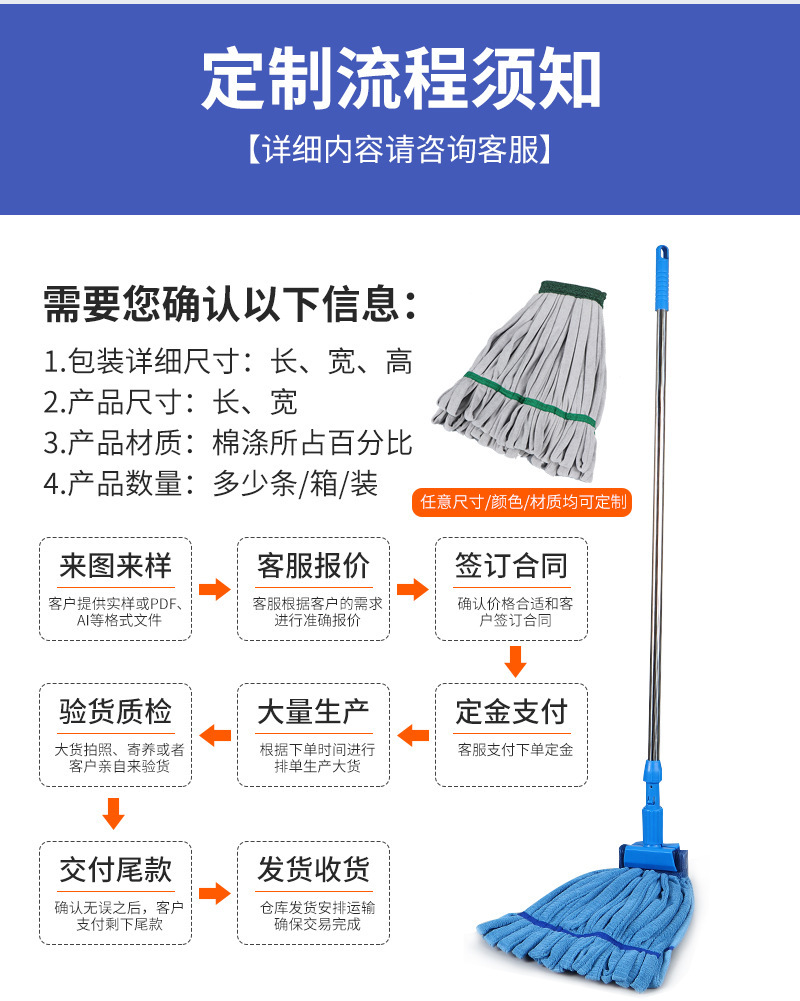 定制流程须知

【详细内容请咨询客服】

需要您确认以下信息：

1.包装详细尺寸：长、宽、高
2.产品尺寸：长、宽
3.产品材质：棉涤所占百分比
4.产品数量：多少条/箱/装

任意尺寸/颜色/材质均可定制

来图来样
客户提供实样或PDF、AI等格式文件

客服报价
客服根据客户的需求进行准确报价

签订合同
确认价格合适和客户签订合同

定金支付
客服支付下单定金

大量生产
根据下单时间进行排单生产大货

验货质检
大货拍照、寄养或者客户亲自来验货

交付尾款
确认无误之后，客户支付剩下尾款

发货收货
仓库发货安排运输确保交易完成