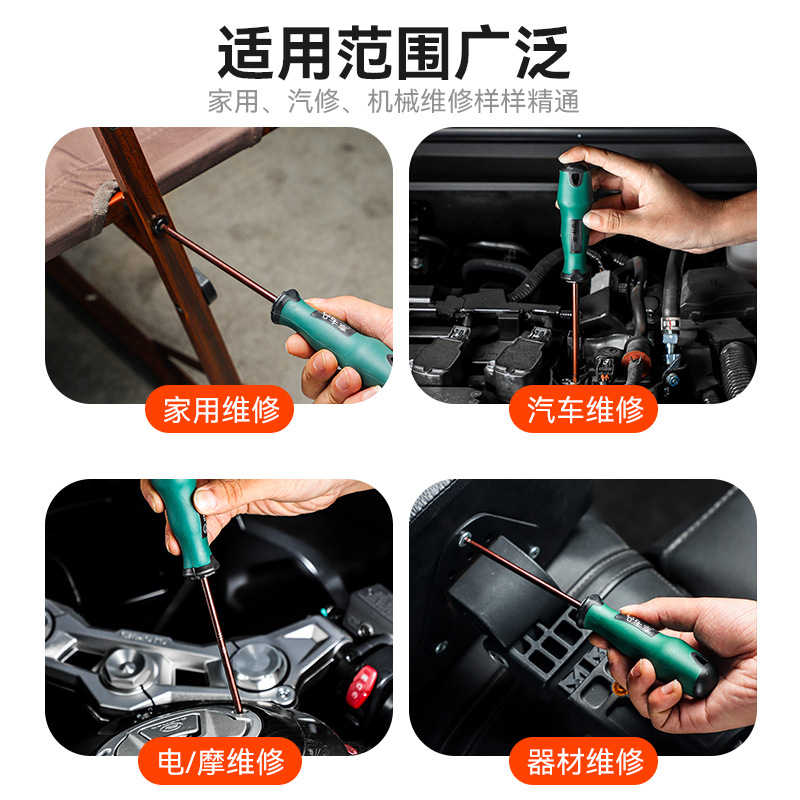 适用范围广泛
家用、汽修、机械维修样样精通

家用维修

汽车维修

电/摩维修

器材维修