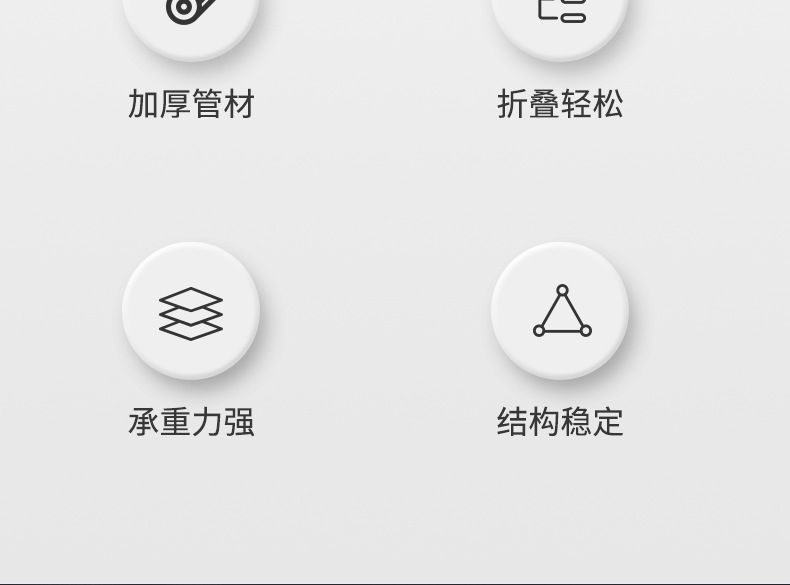 加厚管材

折叠轻松

承重力强

结构稳定