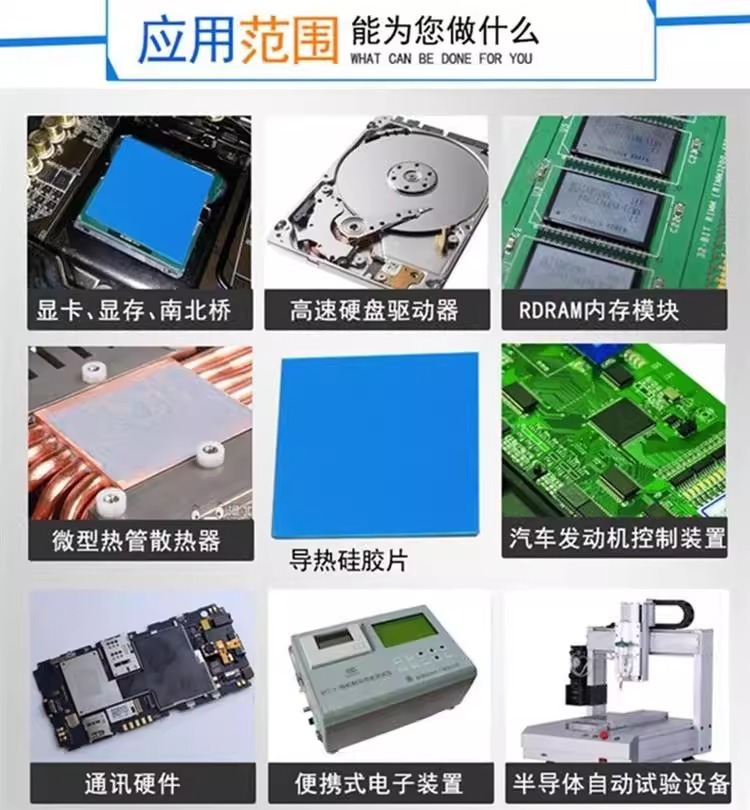 应用范围 能为您做什么
WHAT CAN BE DONE FOR YOU

显卡、显存、南北桥

高速硬盘驱动器

RDRAM内存模块

微型热管散热器

导热硅胶片

汽车发动机控制装置

通讯硬件

便携式电子装置

半导体自动试验设备