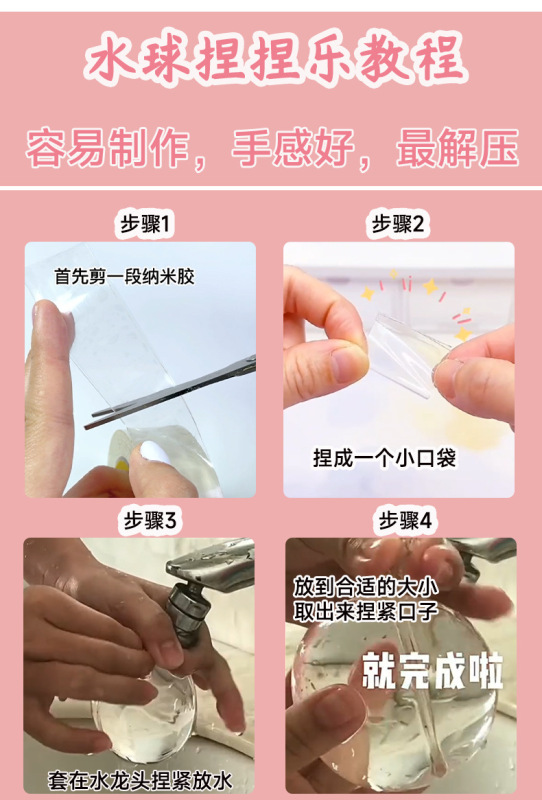 水球捏捏乐教程

容易制作，手感好，最解压

步骤1

首先剪一段纳米胶

步骤2

捏成一个小口袋

步骤3

套在水龙头捏紧放水

步骤4

放到合适的大小
取出来捏紧口子

就完成啦