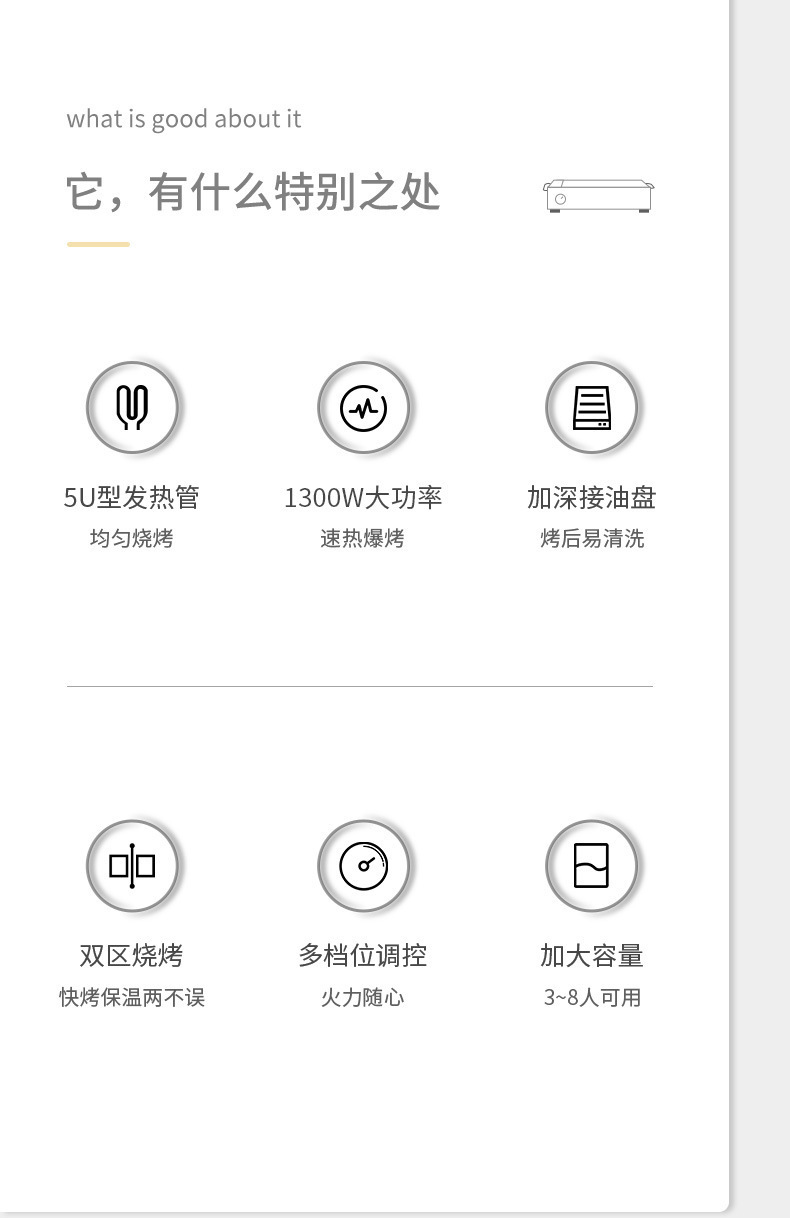 what is good about it

它，有什么特别之处

5U型发热管
均匀烧烤

1300W大功率
速热爆烤

加深接油盘
烤后易清洗

双区烧烤
快烤保温两不误

多档位调控
火力随心

加大容量
3~8人可用