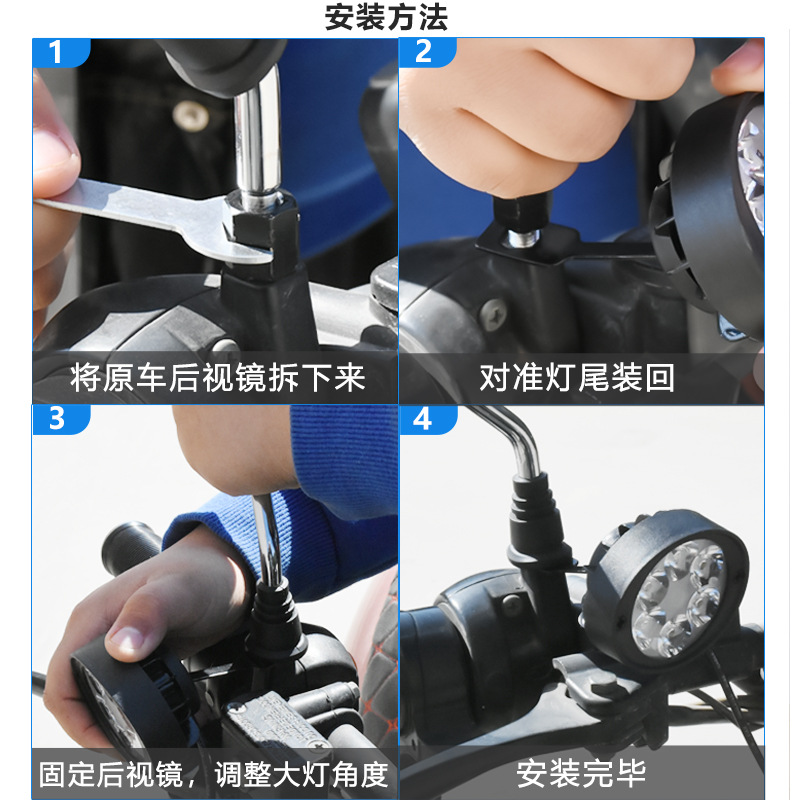 安装方法

1

将原车后视镜拆下来

2

对准灯尾装回

3

固定后视镜，调整大灯角度

4

安装完毕