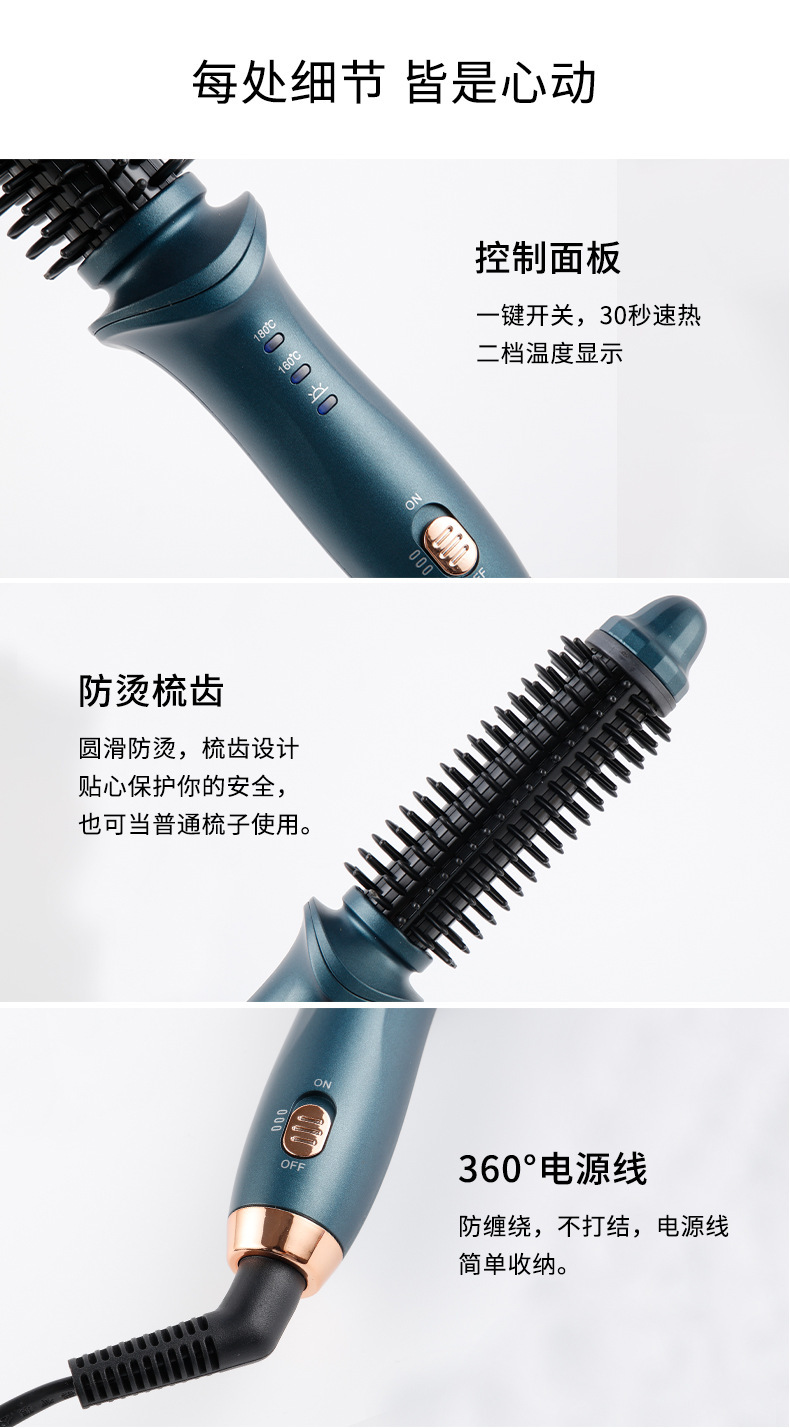 每处细节 皆是心动

控制面板

一键开关，30秒速热
二档温度显示

180℃
160℃
ON
OFF

防烫梳齿

圆滑防烫，梳齿设计
贴心保护你的安全，
也可当普通梳子使用。

ON
OFF

360°电源线

防缠绕，不打结，电源线
简单收纳。