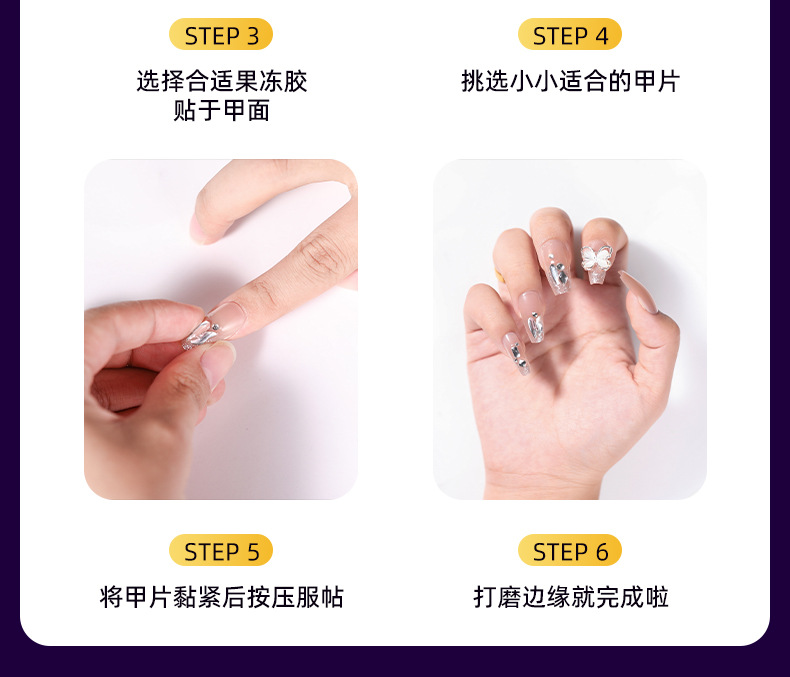 STEP 3
选择合适果冻胶
贴于甲面

STEP 4
挑选小小适合的甲片

STEP 5
将甲片黏紧后按压服帖

STEP 6
打磨边缘就完成啦