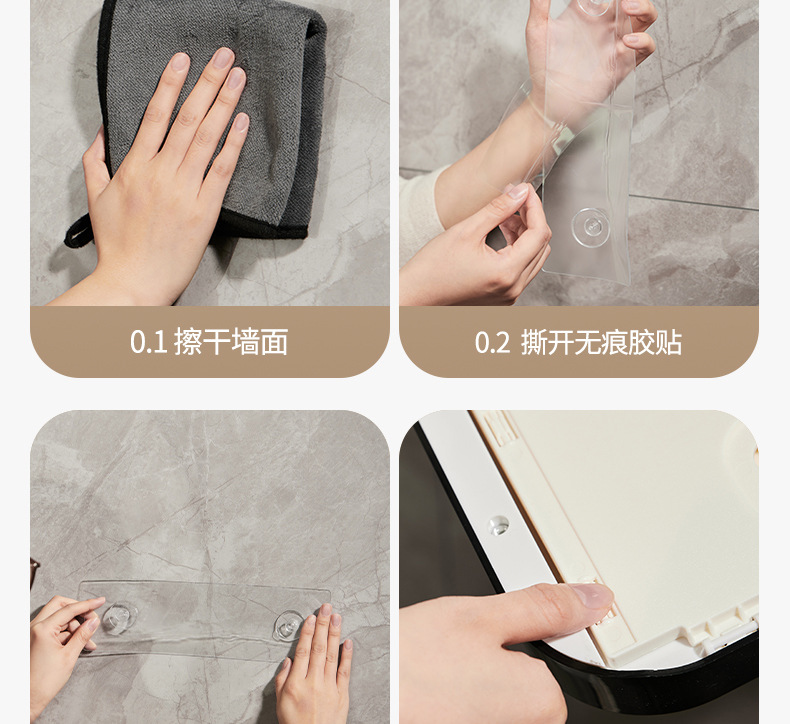 0.1 擦干墙面

0.2 撕开无痕胶贴