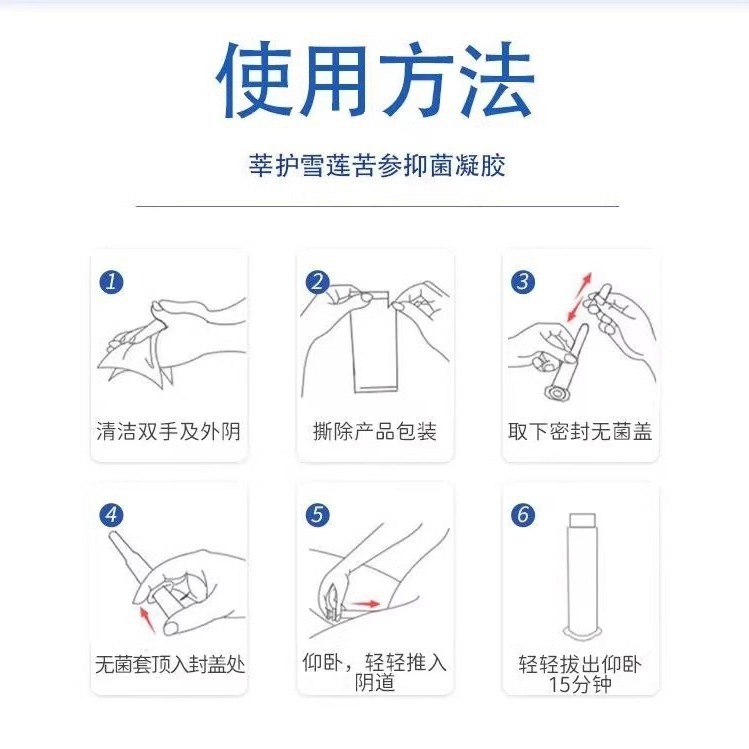 使用方法

莘护雪莲苦参抑菌凝胶

1
清洁双手及外阴

2
撕除产品包装

3
取下密封无菌盖

4
无菌套顶入封盖处

5
仰卧，轻轻推入阴道

6
轻轻拔出仰卧15分钟