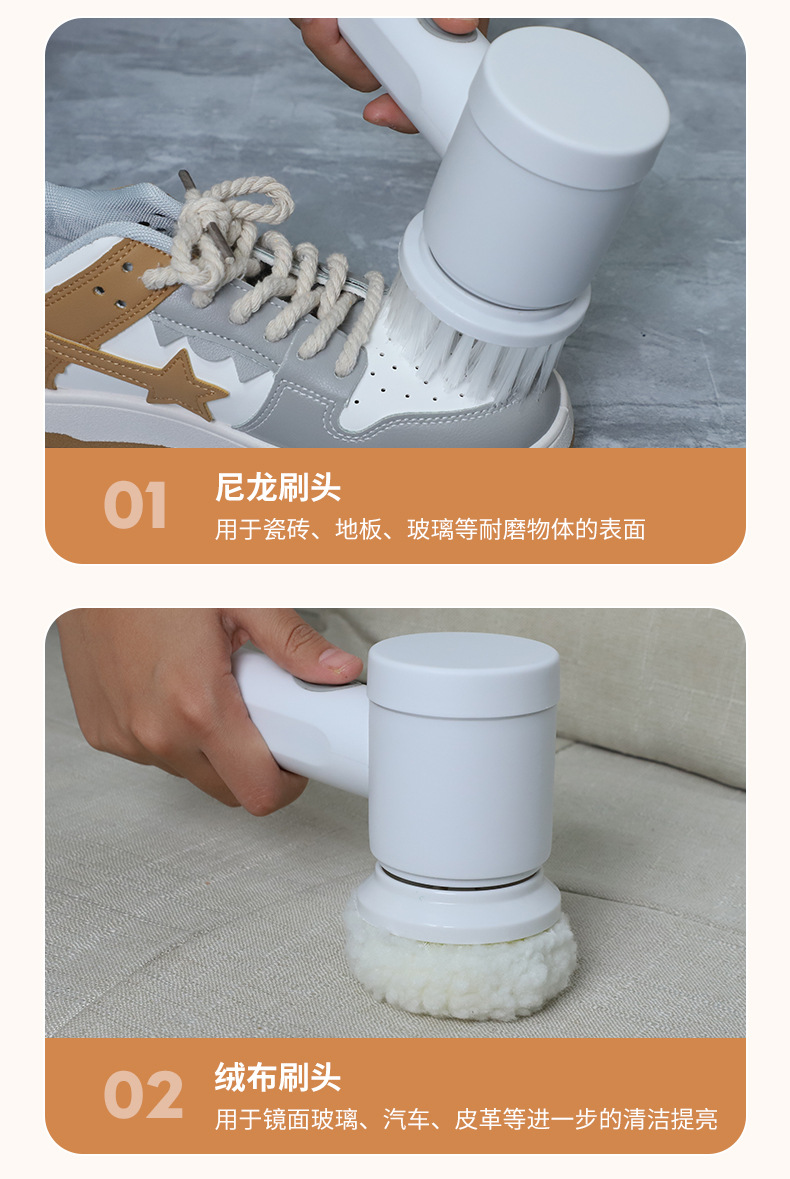 01
尼龙刷头
用于瓷砖、地板、玻璃等耐磨物体的表面

02
绒布刷头
用于镜面玻璃、汽车、皮革等进一步的清洁提亮