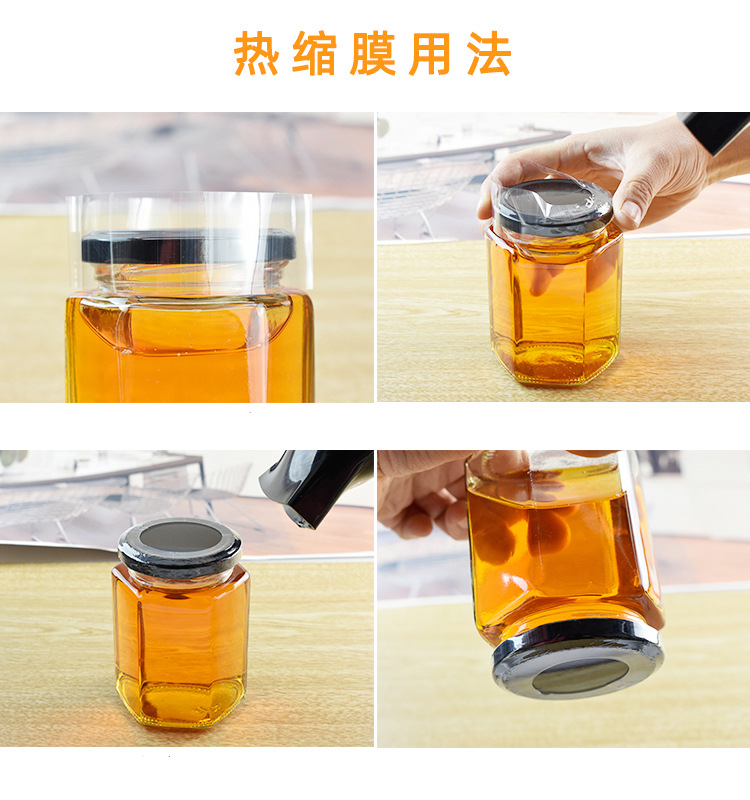 热缩膜用法