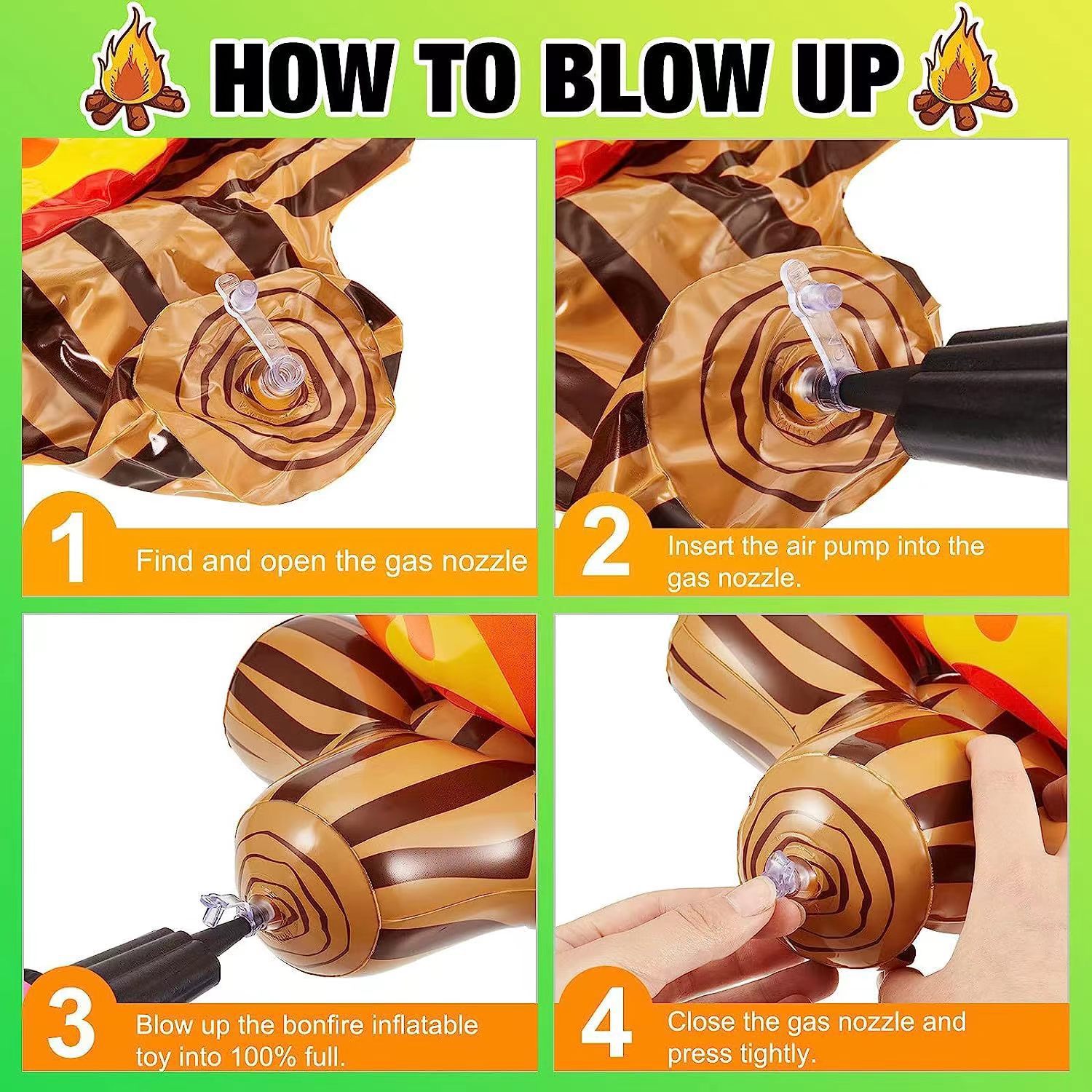 HOW TO BLOW UP

1
Find and open the gas nozzle

2
Insert the air pump into the gas nozzle.

3
Blow up the bonfire inflatable toy into 100% full.

4
Close the gas nozzle and press tightly.