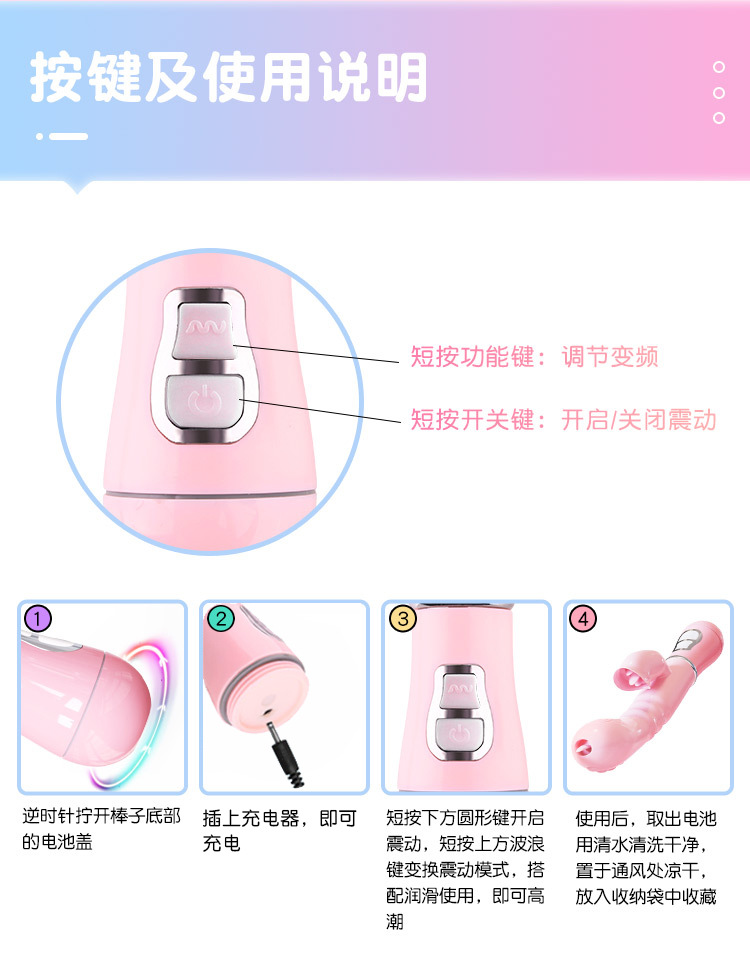 按键及使用说明

短按功能键：调节变频

短按开关键：开启/关闭震动

1

逆时针拧开棒子底部的电池盖

2

插上充电器，即可充电

3

短按下方圆形键开启震动，短按上方波浪键变换震动模式，搭配润滑使用，即可高潮

4

使用后，取出电池用清水清洗干净，置于通风处凉干，放入收纳袋中收藏