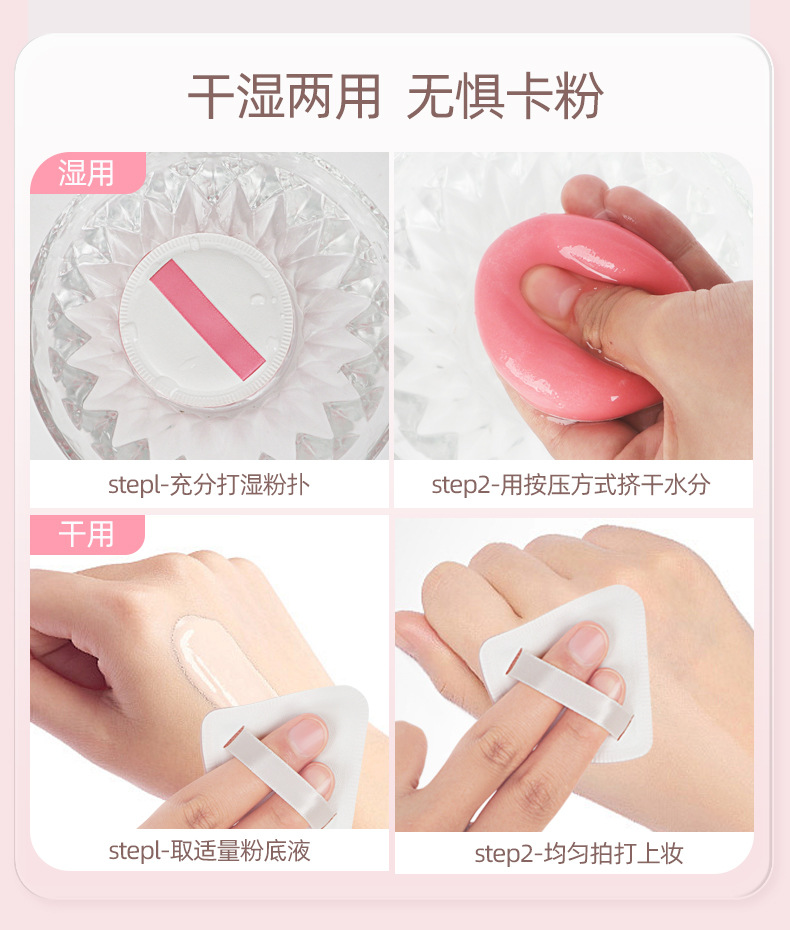 干湿两用 无惧卡粉

湿用

stepl-充分打湿粉扑

step2-用按压方式挤干水分

干用

stepl-取适量粉底液

step2-均匀拍打上妆