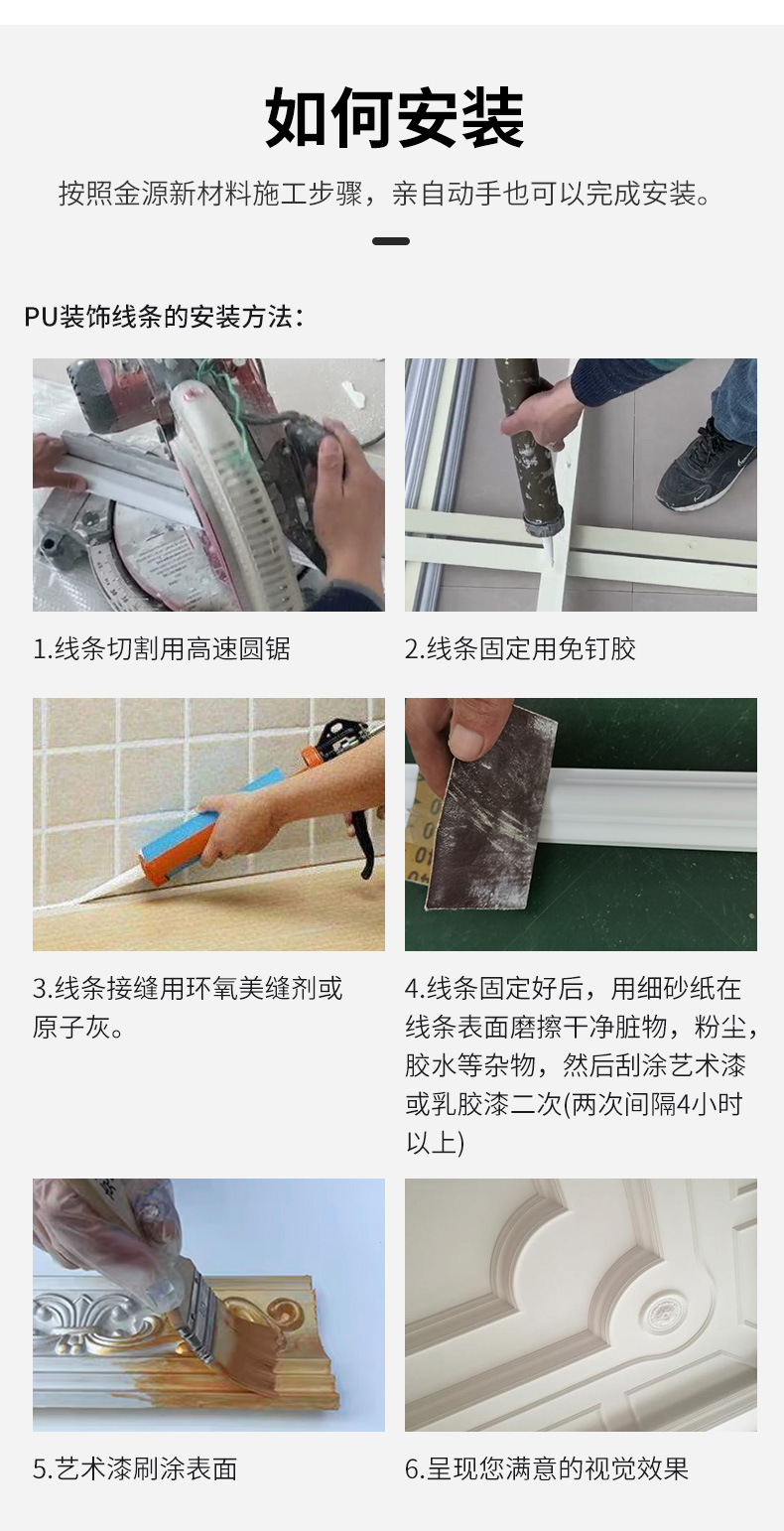 如何安装

按照金源新材料施工步骤，亲自动手也可以完成安装。

PU装饰线条的安装方法：

1.线条切割用高速圆锯

2.线条固定用免钉胶

3.线条接缝用环氧美缝剂或原子灰。

4.线条固定好后，用细砂纸在线条表面磨擦干净脏物，粉尘，胶水等杂物，然后刮涂艺术漆或乳胶漆二次(两次间隔4小时以上)

5.艺术漆刷涂表面

6.呈现您满意的视觉效果