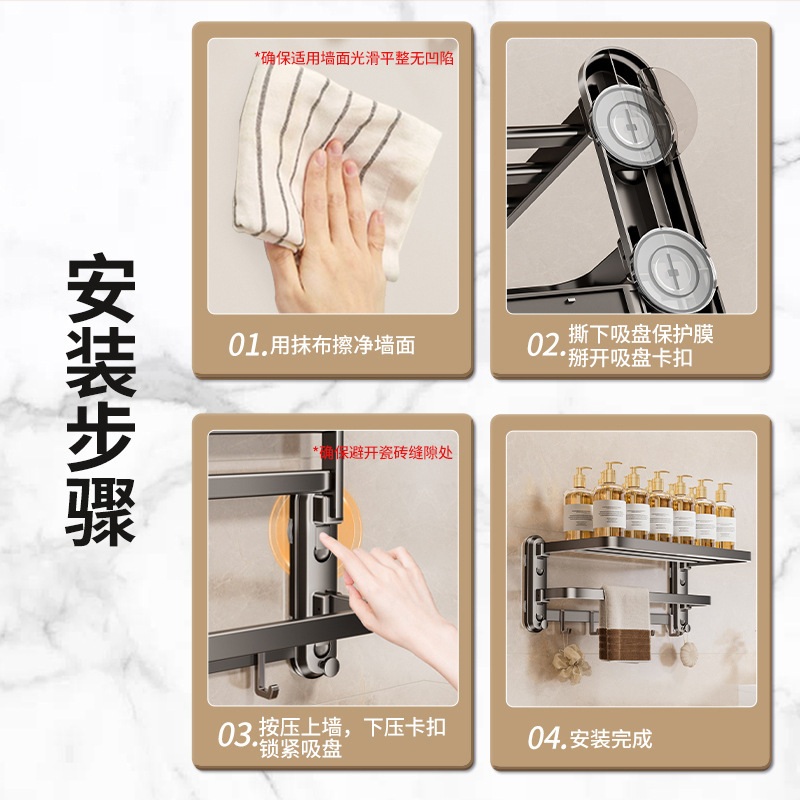 安装步骤

*确保适用墙面光滑平整无凹陷

01.用抹布擦净墙面

02.撕下吸盘保护膜
掰开吸盘卡扣

*确保避开瓷砖缝隙处

03.按压上墙，下压卡扣
锁紧吸盘

04.安装完成