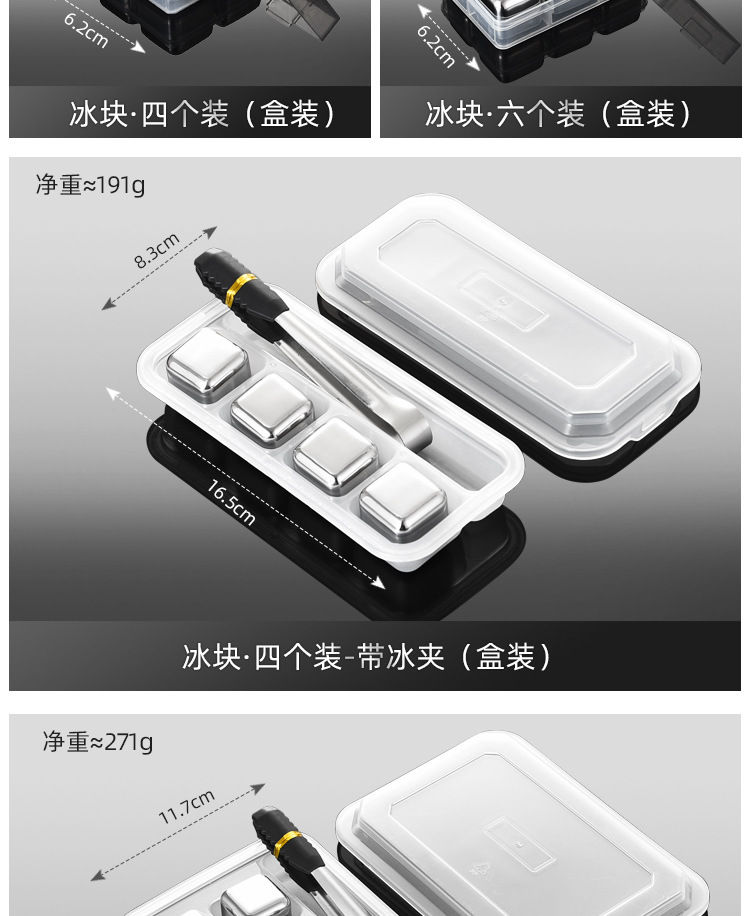 6.2cm

冰块·四个装（盒装）

6.2cm

冰块·六个装（盒装）

净重≈191g

8.3cm

16.5cm

冰块·四个装-带冰夹（盒装）

净重≈271g

11.7cm