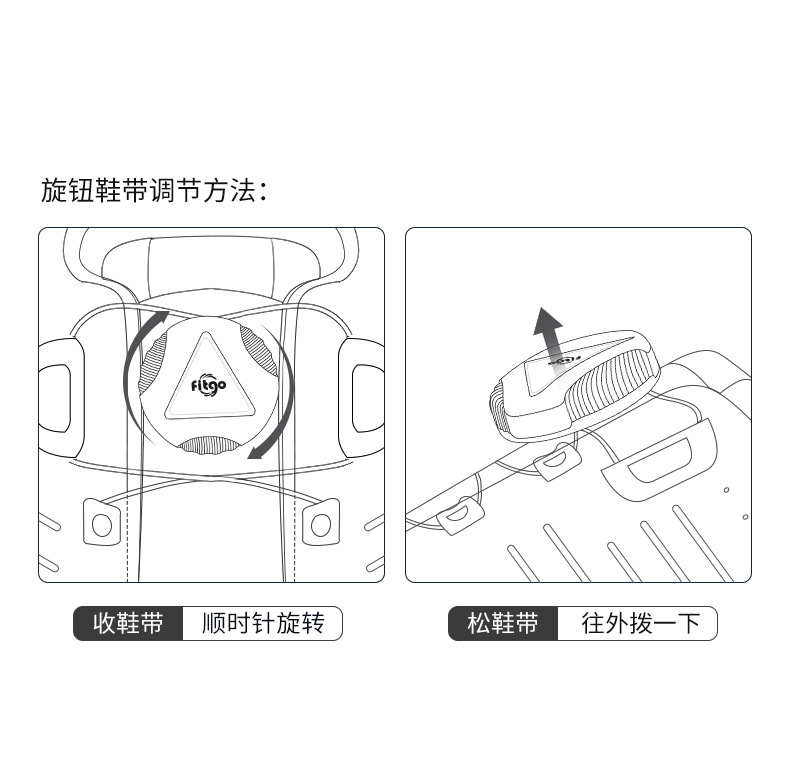 旋钮鞋带调节方法：

fitgo

收鞋带 顺时针旋转

松鞋带 往外拨一下