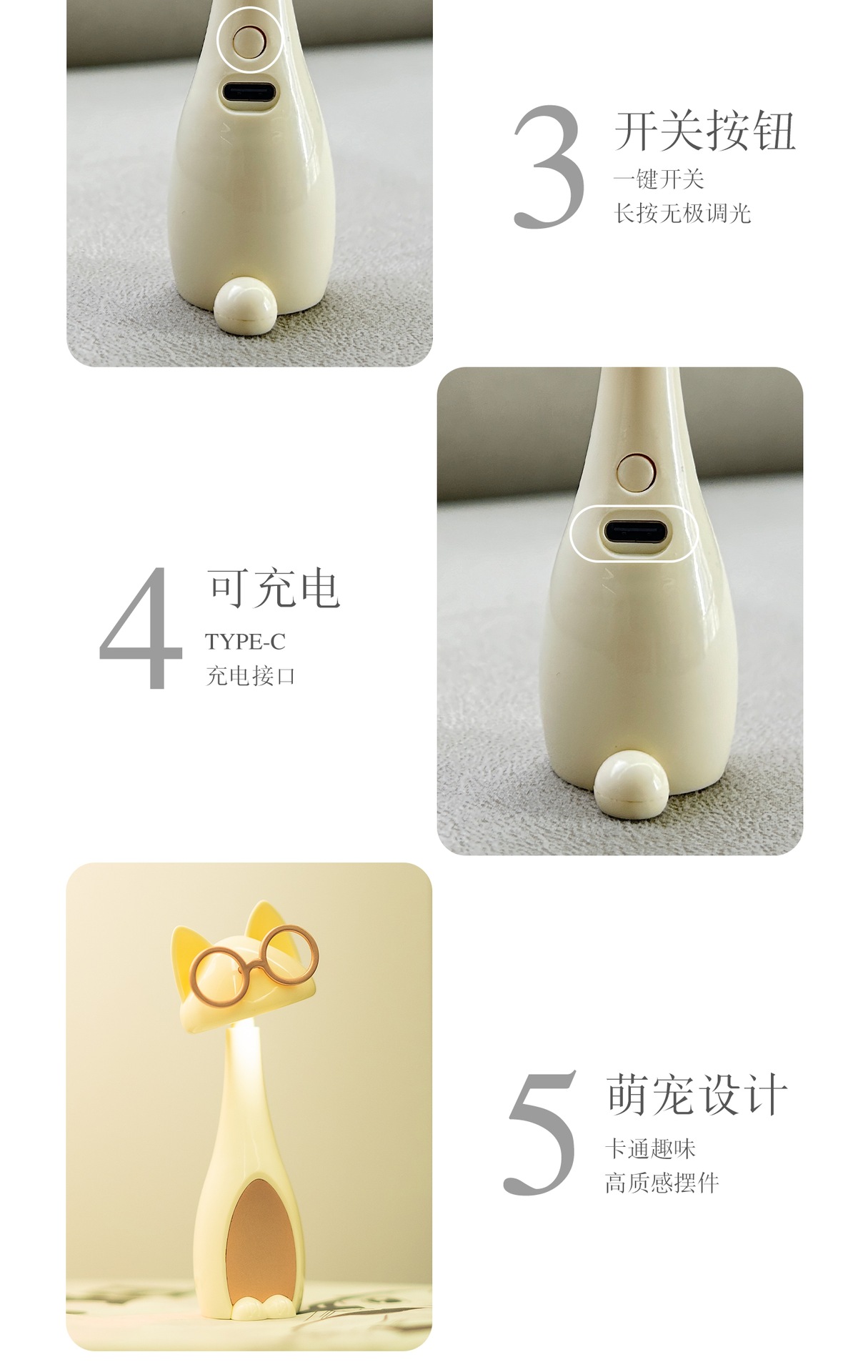 3 开关按钮

一键开关
长按无极调光

4 可充电

TYPE-C
充电接口

5 萌宠设计

卡通趣味
高质感摆件