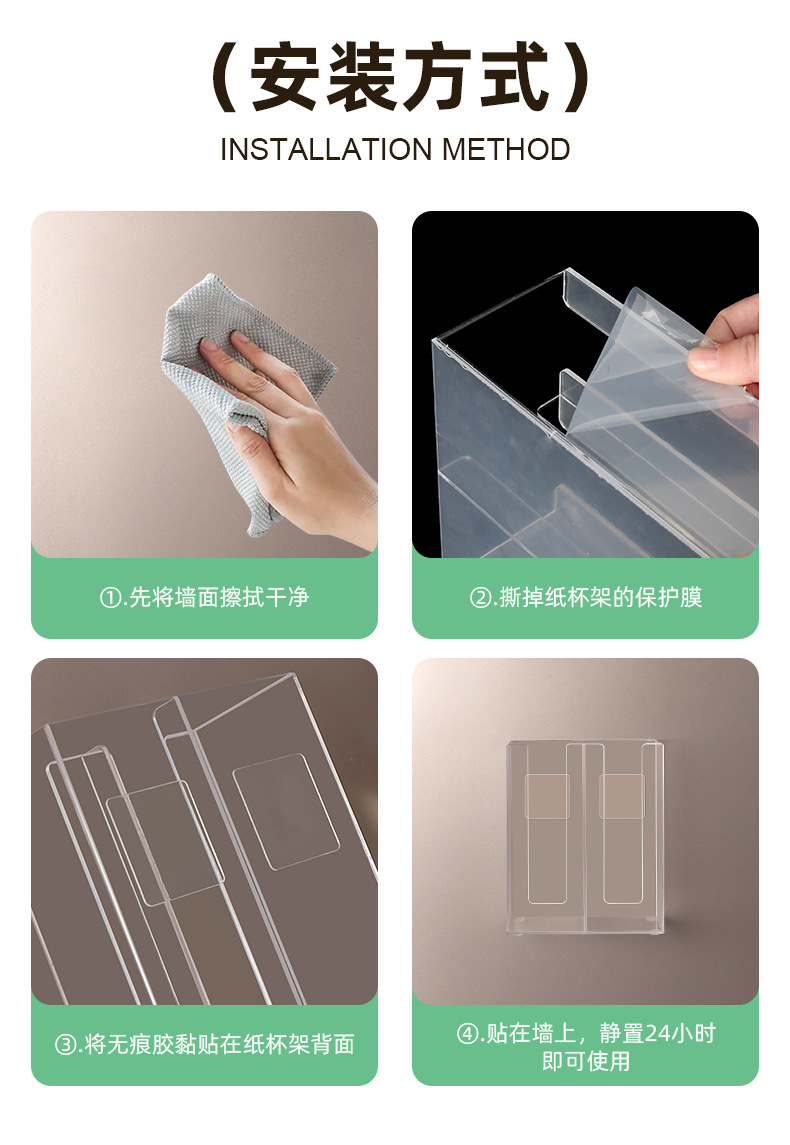 （安装方式）
INSTALLATION METHOD

①.先将墙面擦拭干净

②.撕掉纸杯架的保护膜

③.将无痕胶黏贴在纸杯架背面

④.贴在墙上，静置24小时即可使用