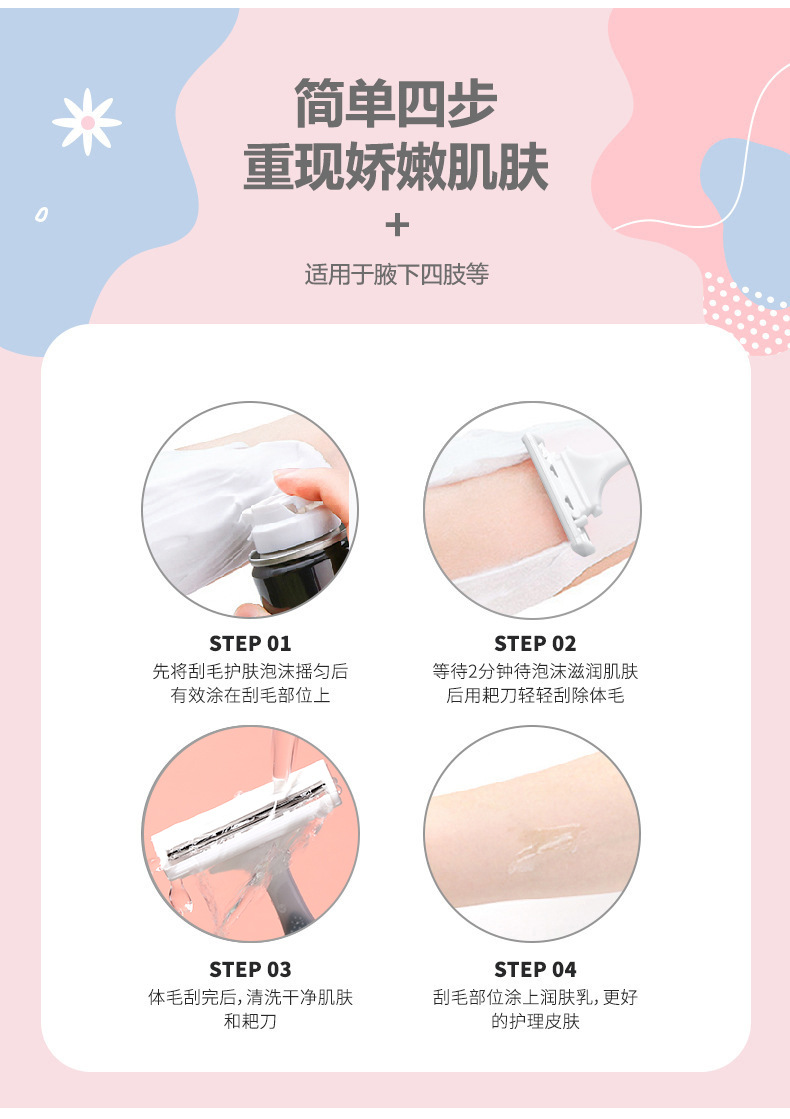 简单四步
重现娇嫩肌肤
+
适用于腋下四肢等

STEP 01
先将刮毛护肤泡沫摇匀后有效涂在刮毛部位上

STEP 02
等待2分钟待泡沫滋润肌肤后用耙刀轻轻刮除体毛

STEP 03
体毛刮完后，清洗干净肌肤和耙刀

STEP 04
刮毛部位涂上润肤乳，更好的护理皮肤