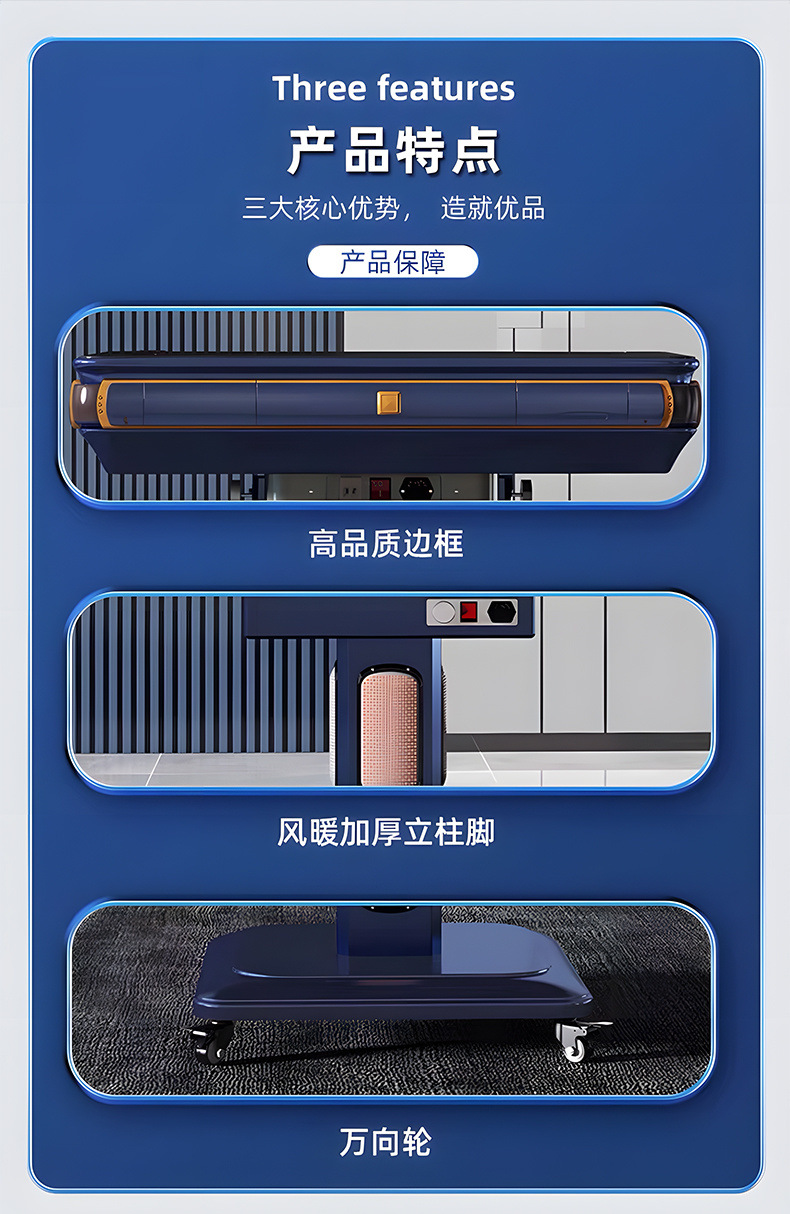 Three features

产品特点

三大核心优势， 造就优品

产品保障

高品质边框

风暖加厚立柱脚

万向轮