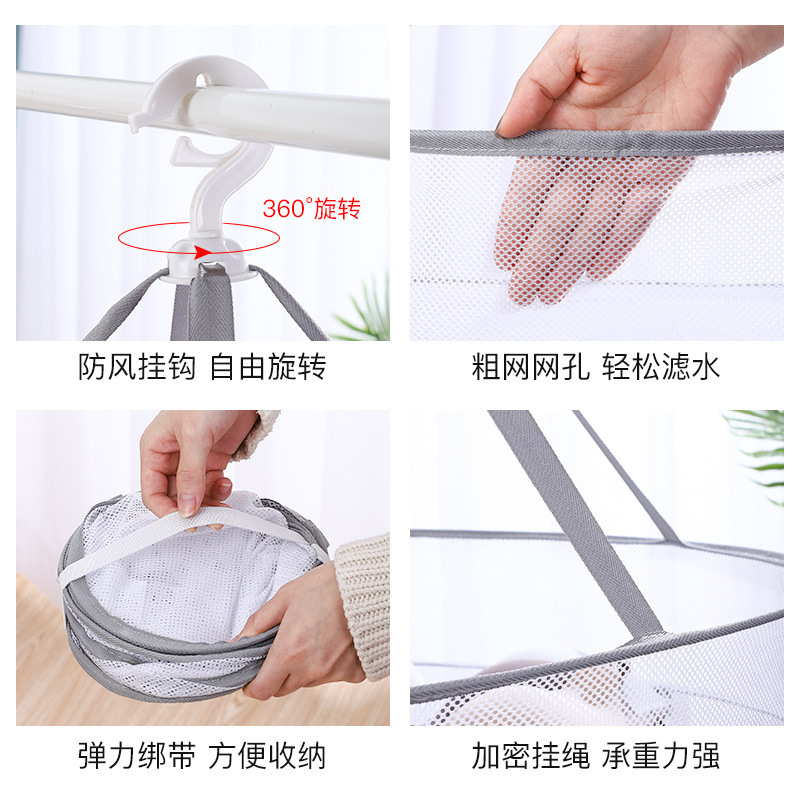 360°旋转

防风挂钩 自由旋转

粗网网孔 轻松滤水

弹力绑带 方便收纳

加密挂绳 承重力强