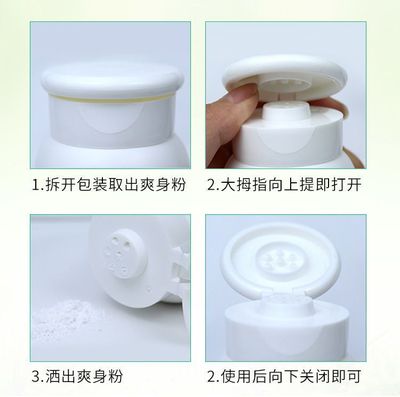 1.拆开包装取出爽身粉

2.大拇指向上提即打开

3.洒出爽身粉

2.使用后向下关闭即可