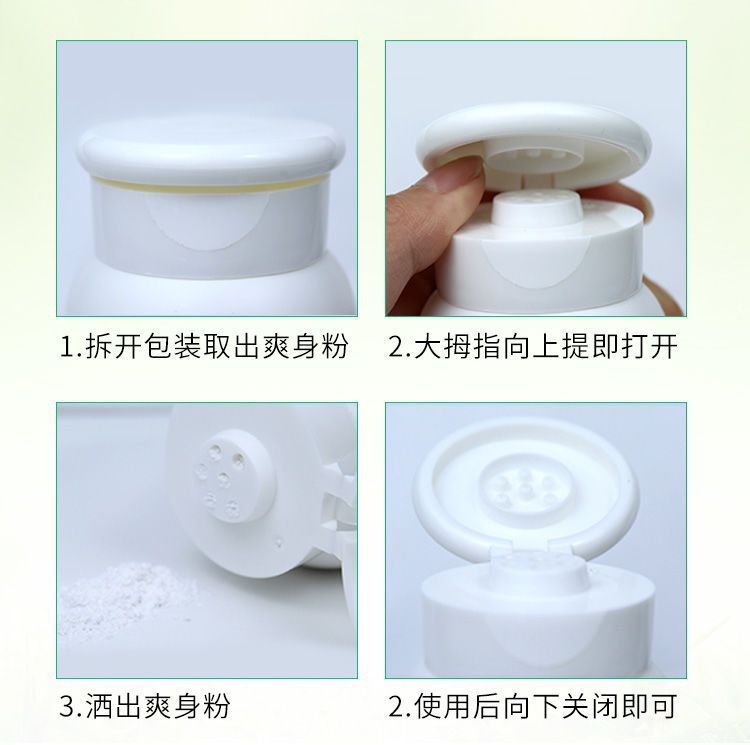 1.拆开包装取出爽身粉

2.大拇指向上提即打开

3.洒出爽身粉

2.使用后向下关闭即可