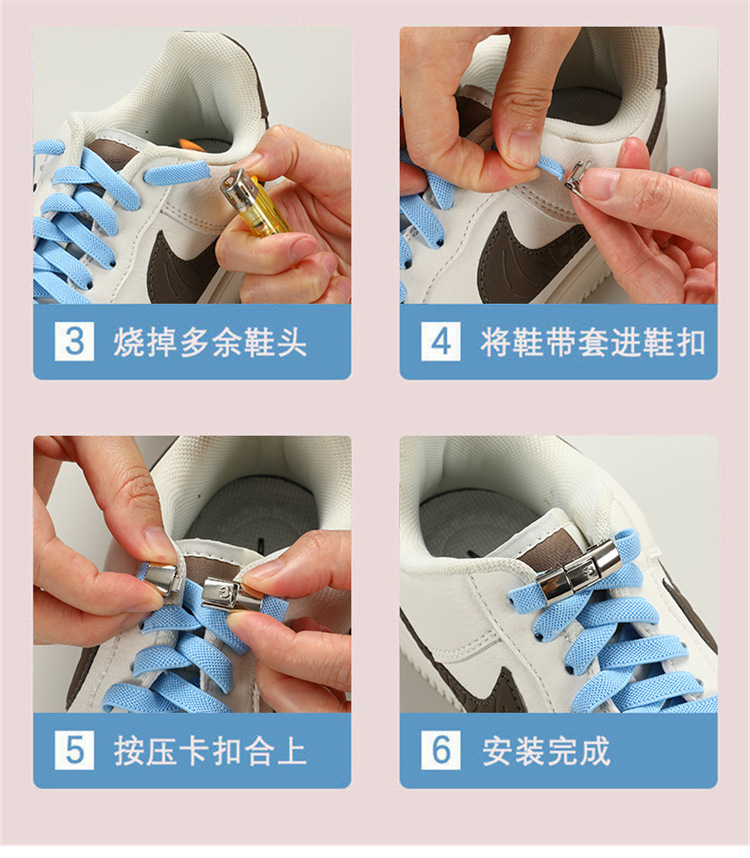 3 烧掉多余鞋头

4 将鞋带套进鞋扣

5 按压卡扣合上

6 安装完成