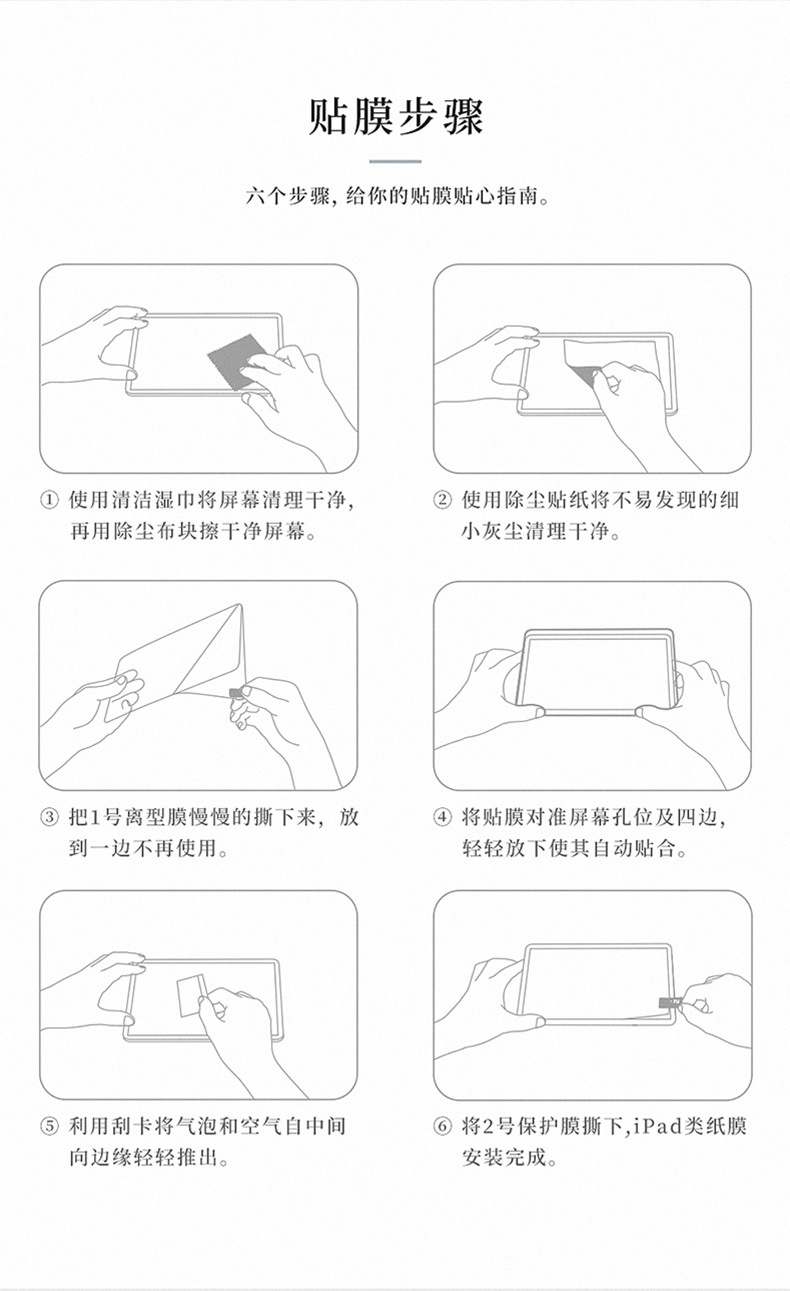 贴膜步骤

六个步骤，给你的贴膜贴心指南。

① 使用清洁湿巾将屏幕清理干净，再用除尘布块擦干净屏幕。

② 使用除尘贴纸将不易发现的细小灰尘清理干净。

③ 把1号离型膜慢慢的撕下来，放到一边不再使用。

④ 将贴膜对准屏幕孔位及四边，轻轻放下使其自动贴合。

⑤ 利用刮卡将气泡和空气自中间向边缘轻轻推出。

⑥ 将2号保护膜撕下，iPad类纸膜安装完成。