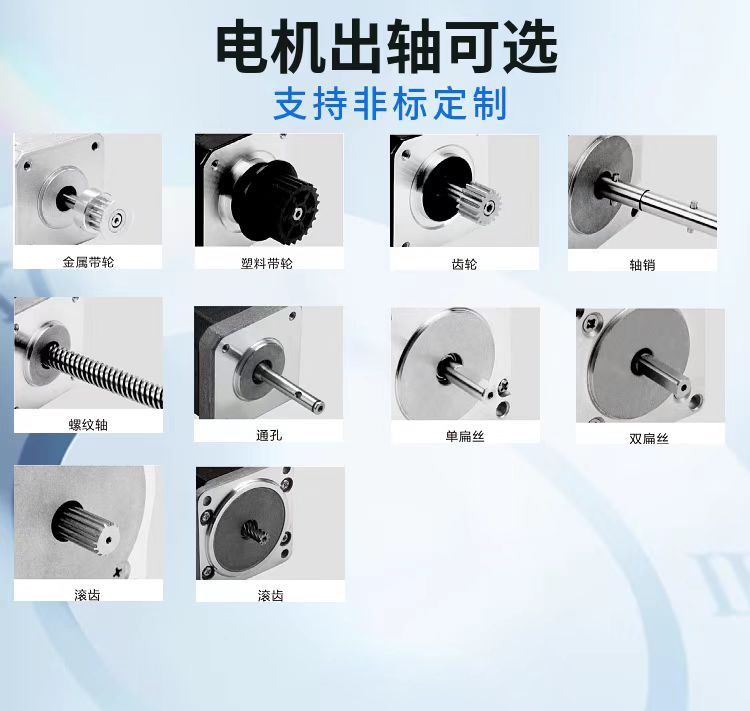 电机出轴可选
支持非标定制

金属带轮

塑料带轮

齿轮

轴销

螺纹轴

通孔

单扁丝

双扁丝

滚齿

滚齿