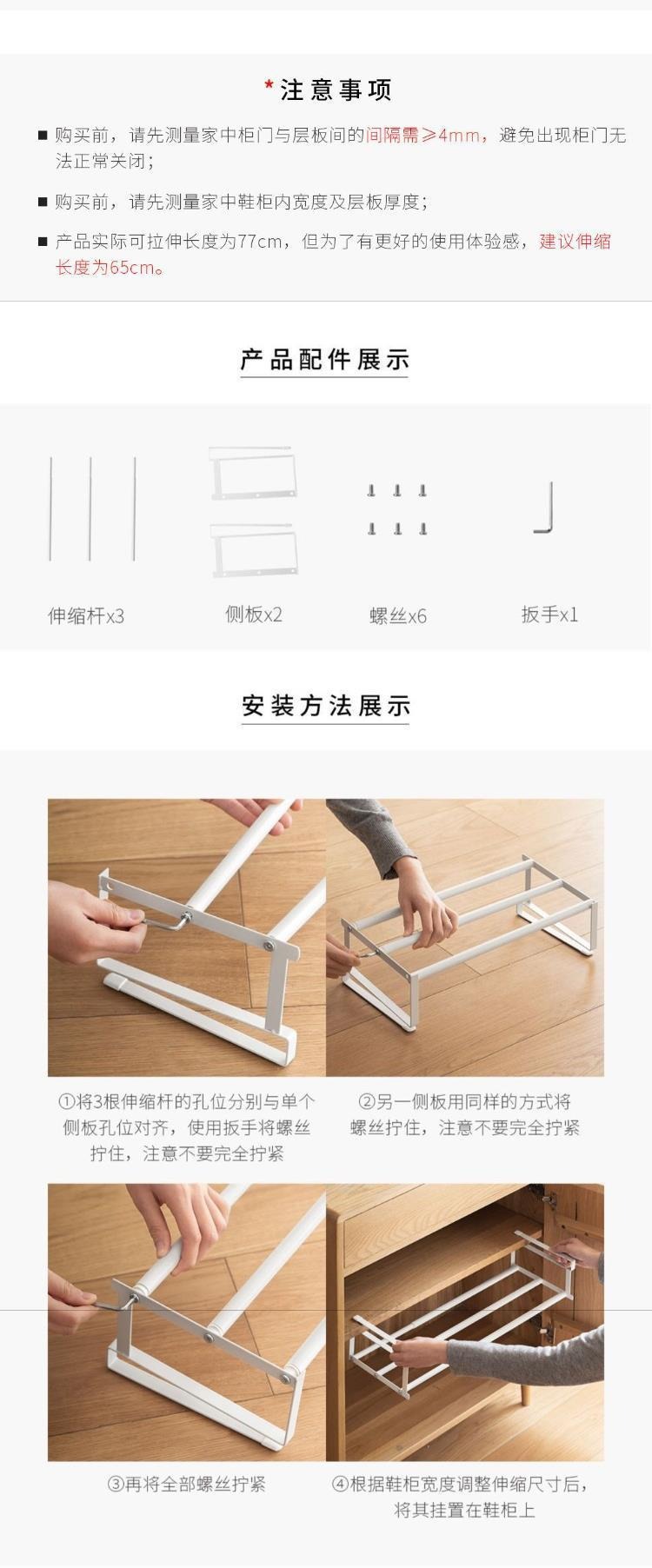 *注意事项

■ 购买前，请先测量家中柜门与层板间的间隔需≥4mm，避免出现柜门无法正常关闭；

■ 购买前，请先测量家中鞋柜内宽度及层板厚度；

■ 产品实际可拉伸长度为77cm，但为了有更好的使用体验感，建议伸缩长度为65cm。

产品配件展示

伸缩杆x3

侧板x2

螺丝x6

扳手x1

安装方法展示

①将3根伸缩杆的孔位分别与单个侧板孔位对齐，使用扳手将螺丝拧住，注意不要完全拧紧

②另一侧板用同样的方式将螺丝拧住，注意不要完全拧紧

③再将全部螺丝拧紧

④根据鞋柜宽度调整伸缩尺寸后，将其挂置在鞋柜上