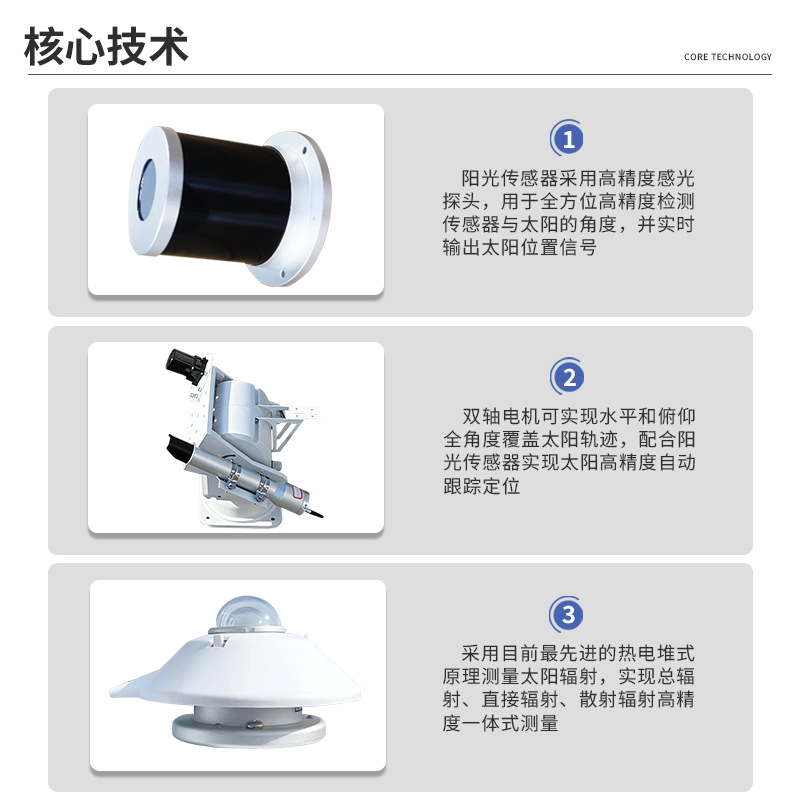 核心技术

CORE TECHNOLOGY

1

阳光传感器采用高精度感光探头，用于全方位高精度检测传感器与太阳的角度，并实时输出太阳位置信号

2

双轴电机可实现水平和俯仰全角度覆盖太阳轨迹，配合阳光传感器实现太阳高精度自动跟踪定位

3

采用目前最先进的热电堆式原理测量太阳辐射，实现总辐射、直接辐射、散射辐射高精度一体式测量