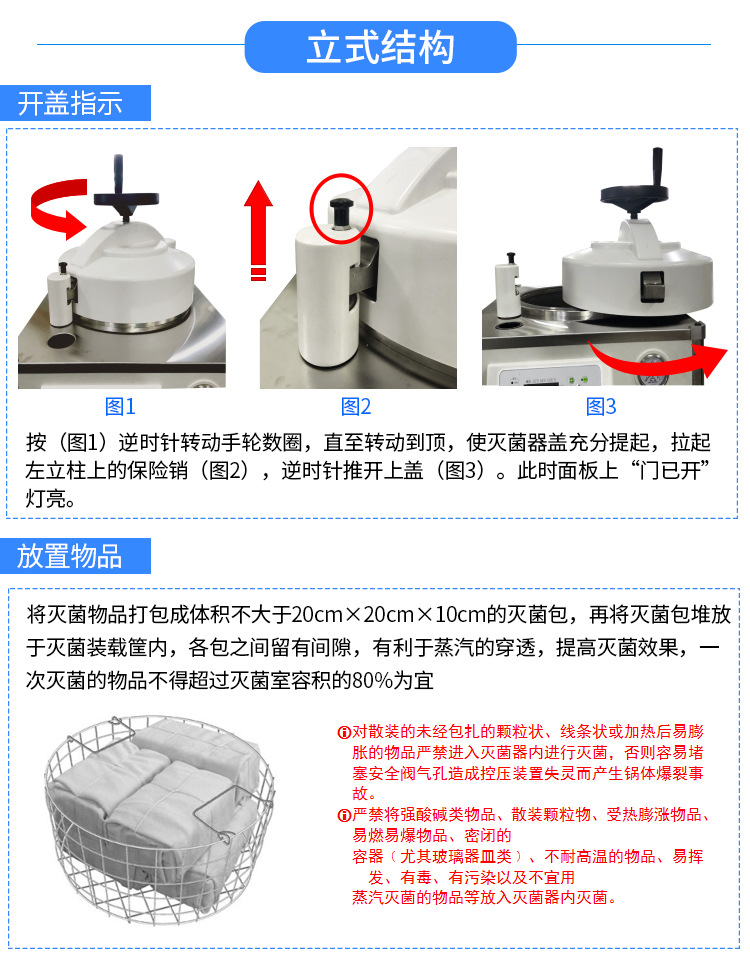 立式结构

开盖指示

图1

图2

图3

按（图1）逆时针转动手轮数圈，直至转动到顶，使灭菌器盖充分提起，拉起左立柱上的保险销（图2），逆时针推开上盖（图3）。此时面板上“门已开”灯亮。

放置物品

将灭菌物品打包成体积不大于20cm×20cm×10cm的灭菌包，再将灭菌包堆放于灭菌装载筐内，各包之间留有间隙，有利于蒸汽的穿透，提高灭菌效果，一次灭菌的物品不得超过灭菌室容积的80%为宜

对散装的未经包扎的颗粒状、线条状或加热后易膨胀的物品严禁进入灭菌器内进行灭菌，否则容易堵塞安全阀气孔造成控压装置失灵而产生锅体爆裂事故。

严禁将强酸碱类物品、散装颗粒物、受热膨涨物品、易燃易爆物品、密闭的容器（尤其玻璃器皿类）、不耐高温的物品、易挥发、有毒、有污染以及不宜用蒸汽灭菌的物品等放入灭菌器内灭菌。