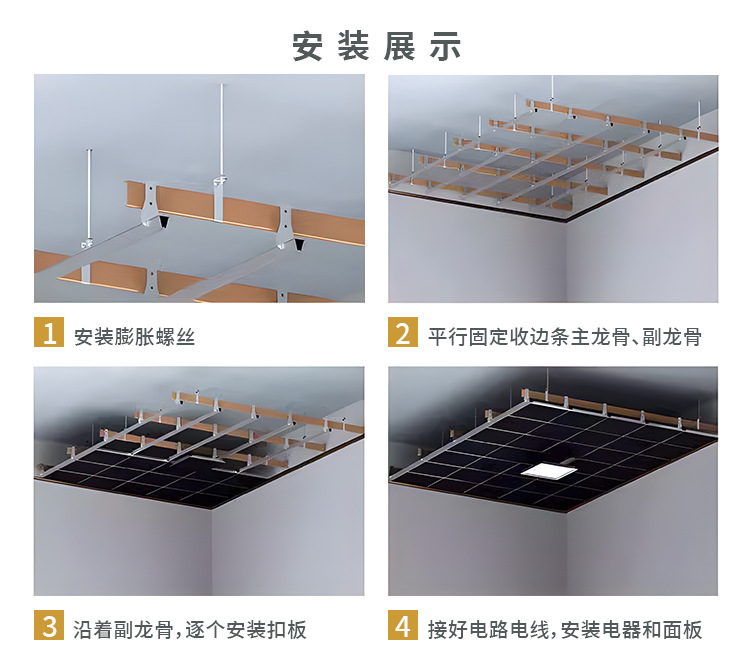 安装展示

1 安装膨胀螺丝

2 平行固定收边条主龙骨、副龙骨

3 沿着副龙骨，逐个安装扣板

4 接好电路电线，安装电器和面板