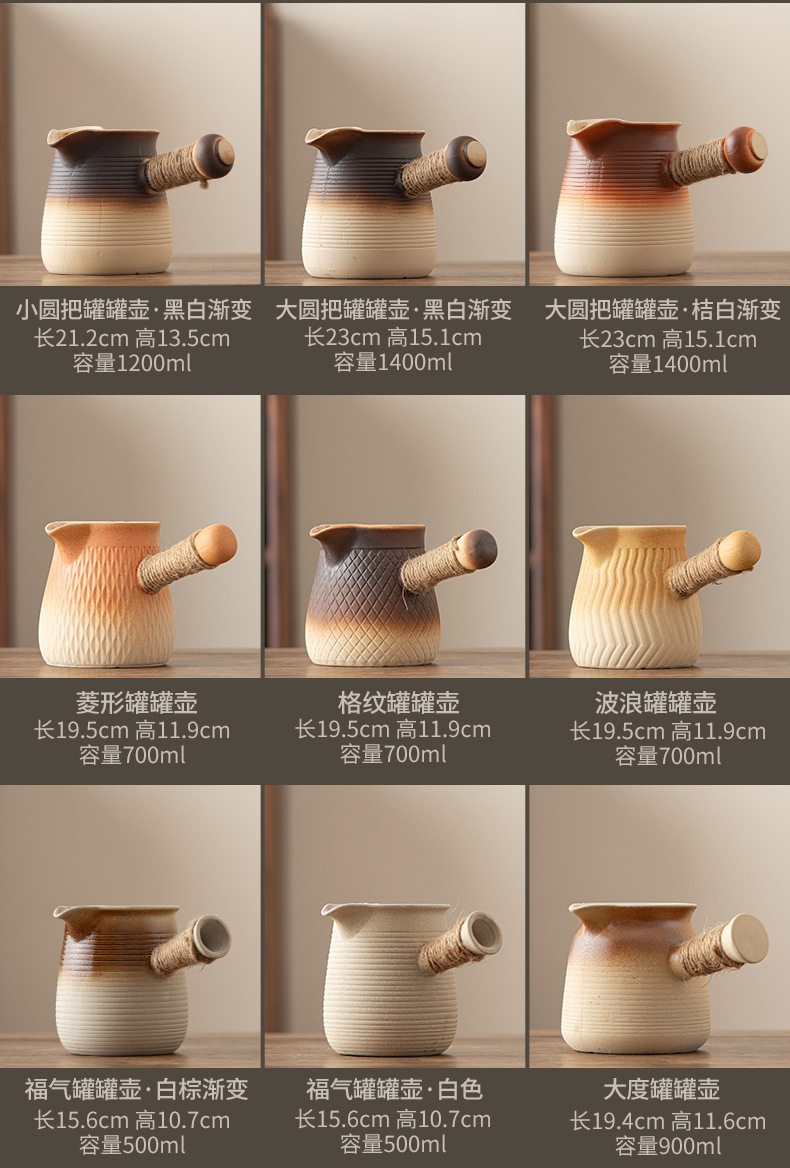 小圆把罐罐壶·黑白渐变
长21.2cm 高13.5cm
容量1200ml

大圆把罐罐壶·黑白渐变
长23cm 高15.1cm
容量1400ml

大圆把罐罐壶·桔白渐变
长23cm 高15.1cm
容量1400ml

菱形罐罐壶
长19.5cm 高11.9cm
容量700ml

格纹罐罐壶
长19.5cm 高11.9cm
容量700ml

波浪罐罐壶
长19.5cm 高11.9cm
容量700ml

福气罐罐壶·白棕渐变
长15.6cm 高10.7cm
容量500ml

福气罐罐壶·白色
长15.6cm 高10.7cm
容量500ml

大度罐罐壶
长19.4cm 高11.6cm
容量900ml