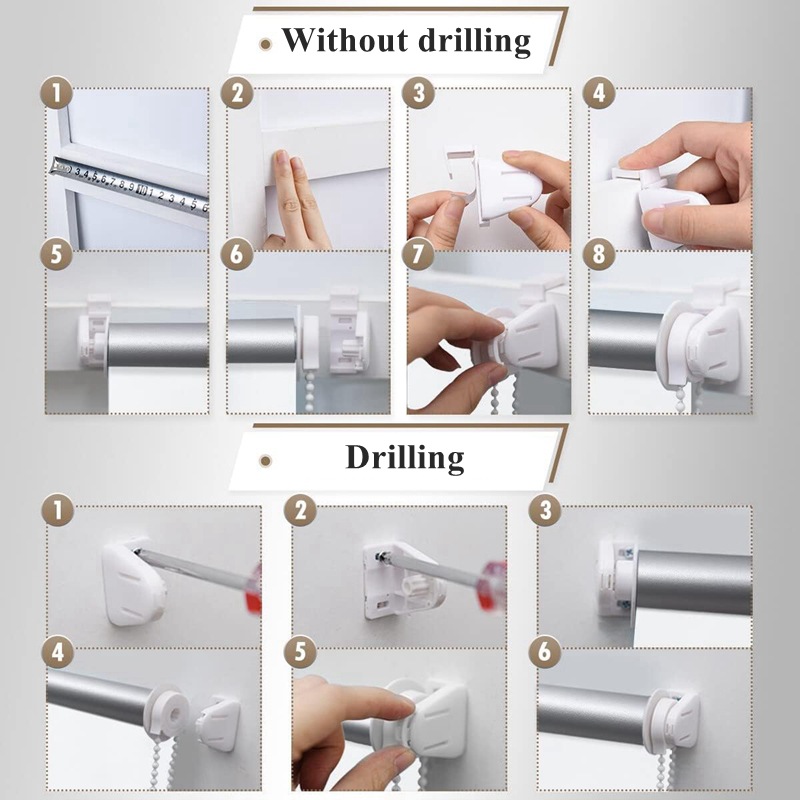 Without drilling

1

3 4 5 6 7 8 9 10 1 2 3 4 5 6

2

3

4

5

6

7

8

Drilling

1

2

3

4

5

6