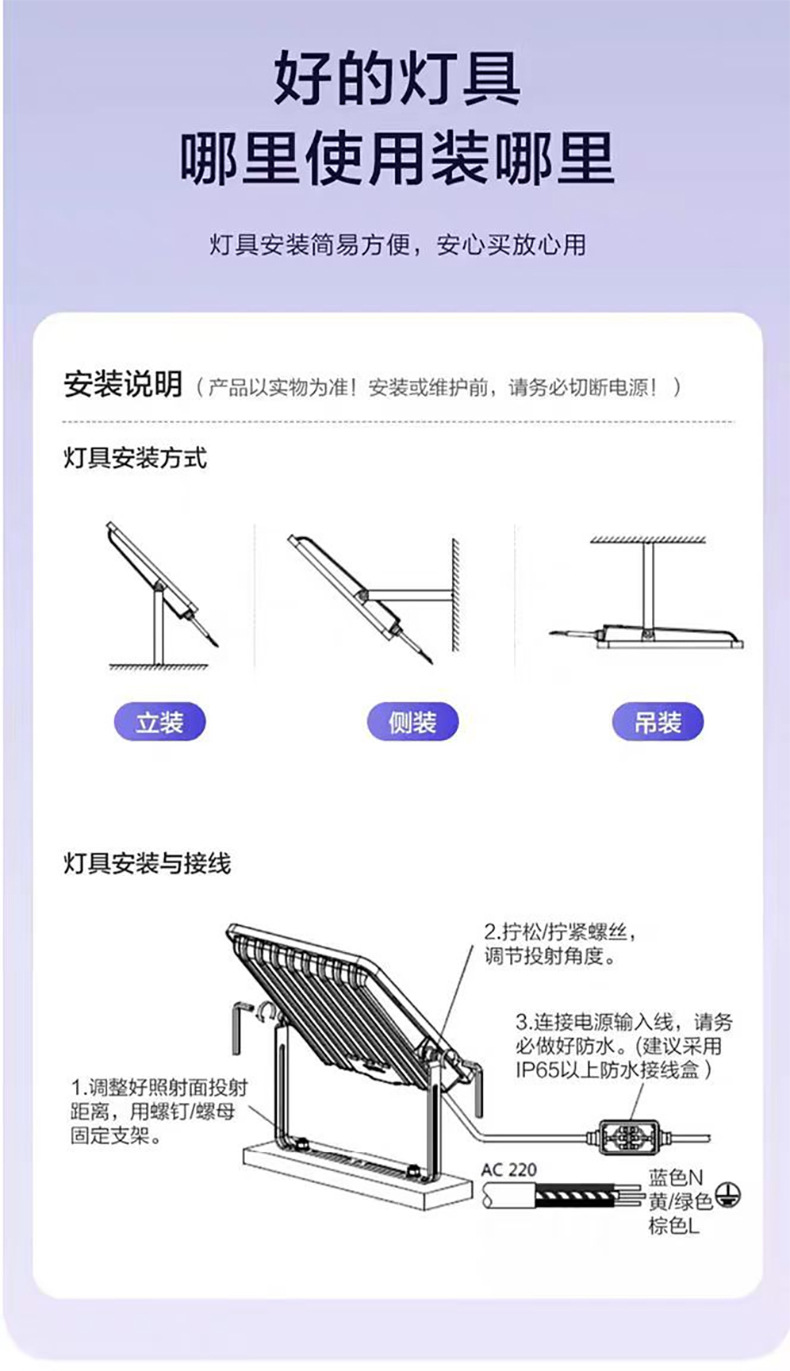 好的灯具
哪里使用装哪里

灯具安装简易方便，安心买放心用

安装说明（产品以实物为准！安装或维护前，请务必切断电源！）

灯具安装方式

立装

侧装

吊装

灯具安装与接线

2.拧松/拧紧螺丝，调节投射角度。

3.连接电源输入线，请务必做好防水。(建议采用IP65以上防水接线盒)

1.调整好照射面投射距离，用螺钉/螺母固定支架。

AC 220

蓝色N
黄/绿色
棕色L