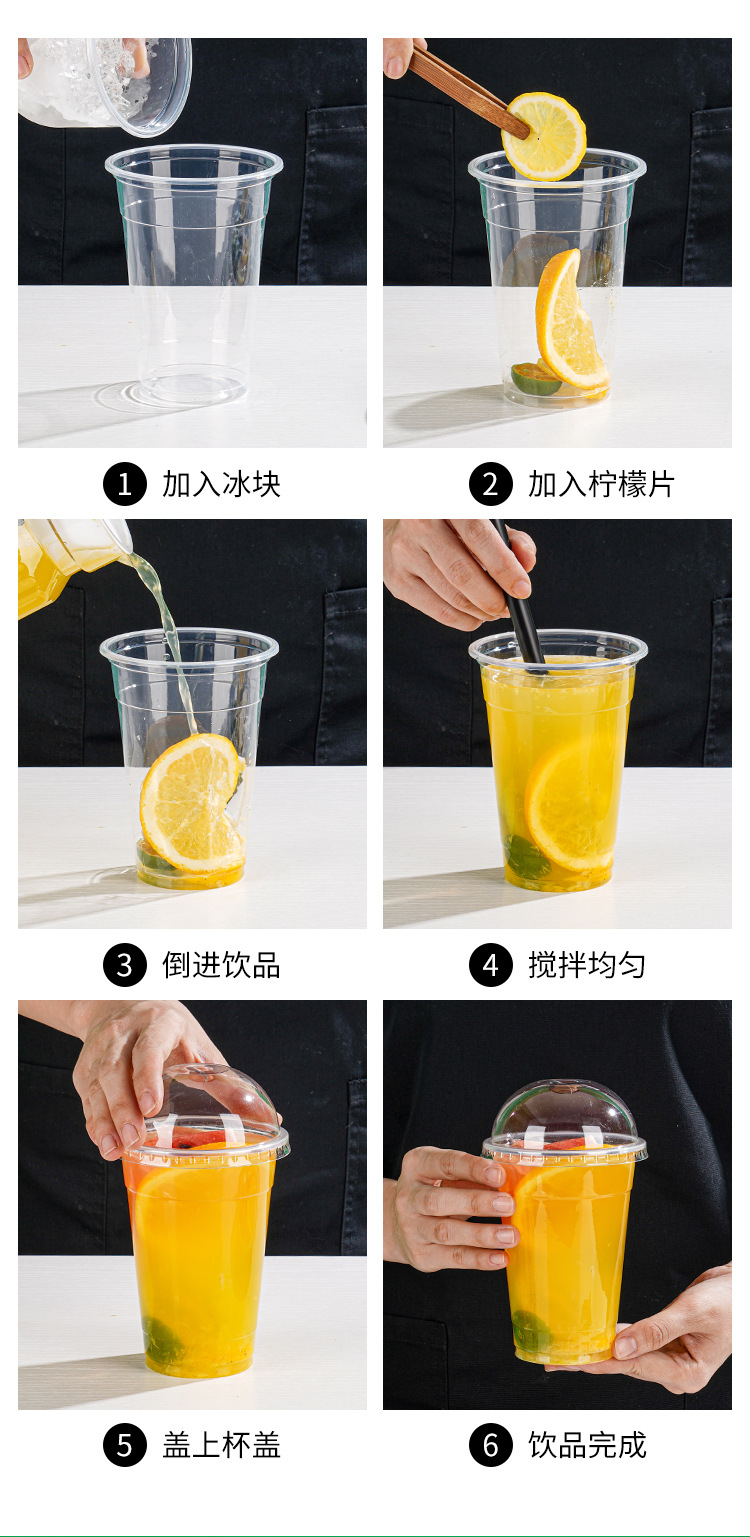 1 加入冰块

2 加入柠檬片

3 倒进饮品

4 搅拌均匀

5 盖上杯盖

6 饮品完成